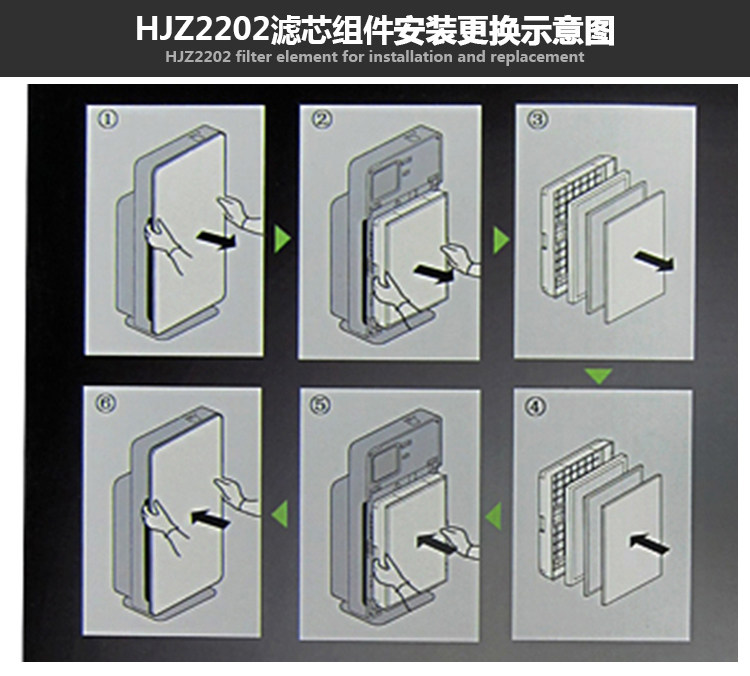 HJZ2202滤芯组件安装更换示意图
HJZ2202 filter element for installation and replacement

①

②

③

④

⑤

⑥