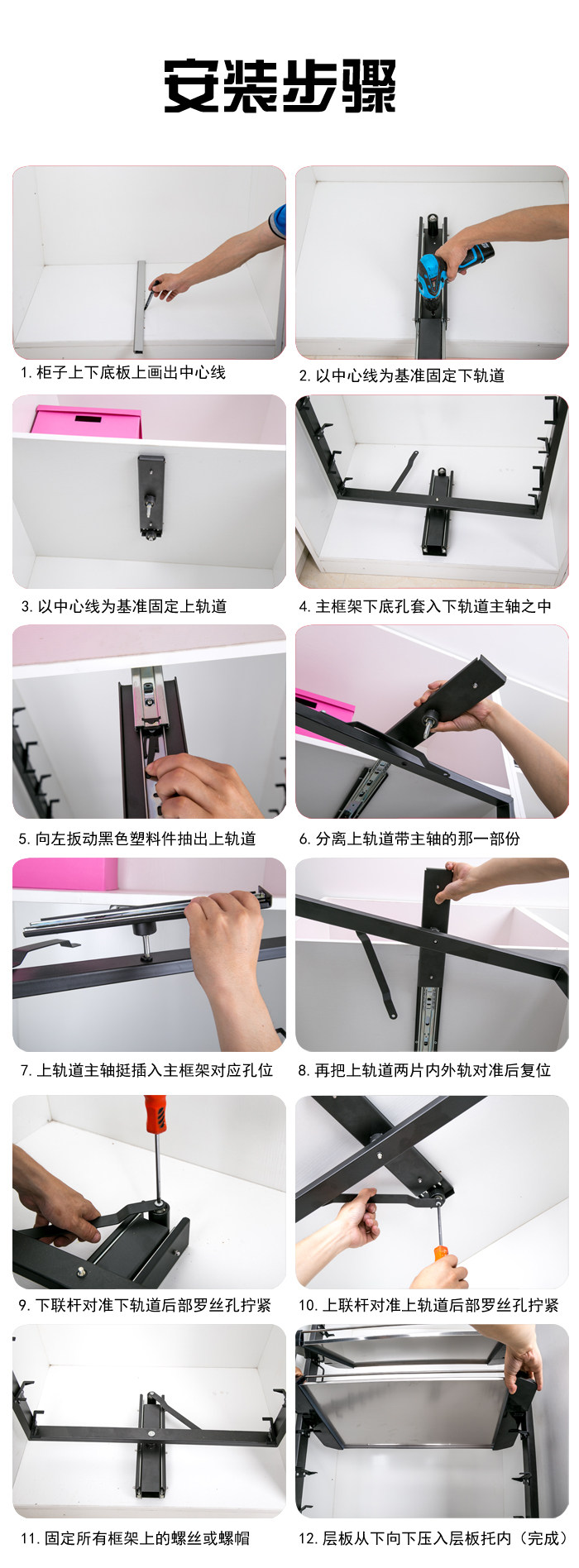 安装步骤

1. 柜子上下底板上画出中心线

2. 以中心线为基准固定下轨道

3. 以中心线为基准固定上轨道

4. 主框架下底孔套入下轨道主轴之中

5. 向左扳动黑色塑料件抽出上轨道

6. 分离上轨道带主轴的那一部份

7. 上轨道主轴挺插入主框架对应孔位

8. 再把上轨道两片内外轨对准后复位

9. 下联杆对准下轨道后部罗丝孔拧紧

10. 上联杆对准上轨道后部罗丝孔拧紧

11. 固定所有框架上的螺丝或螺帽

12. 层板从下向下压入层板托内（完成）