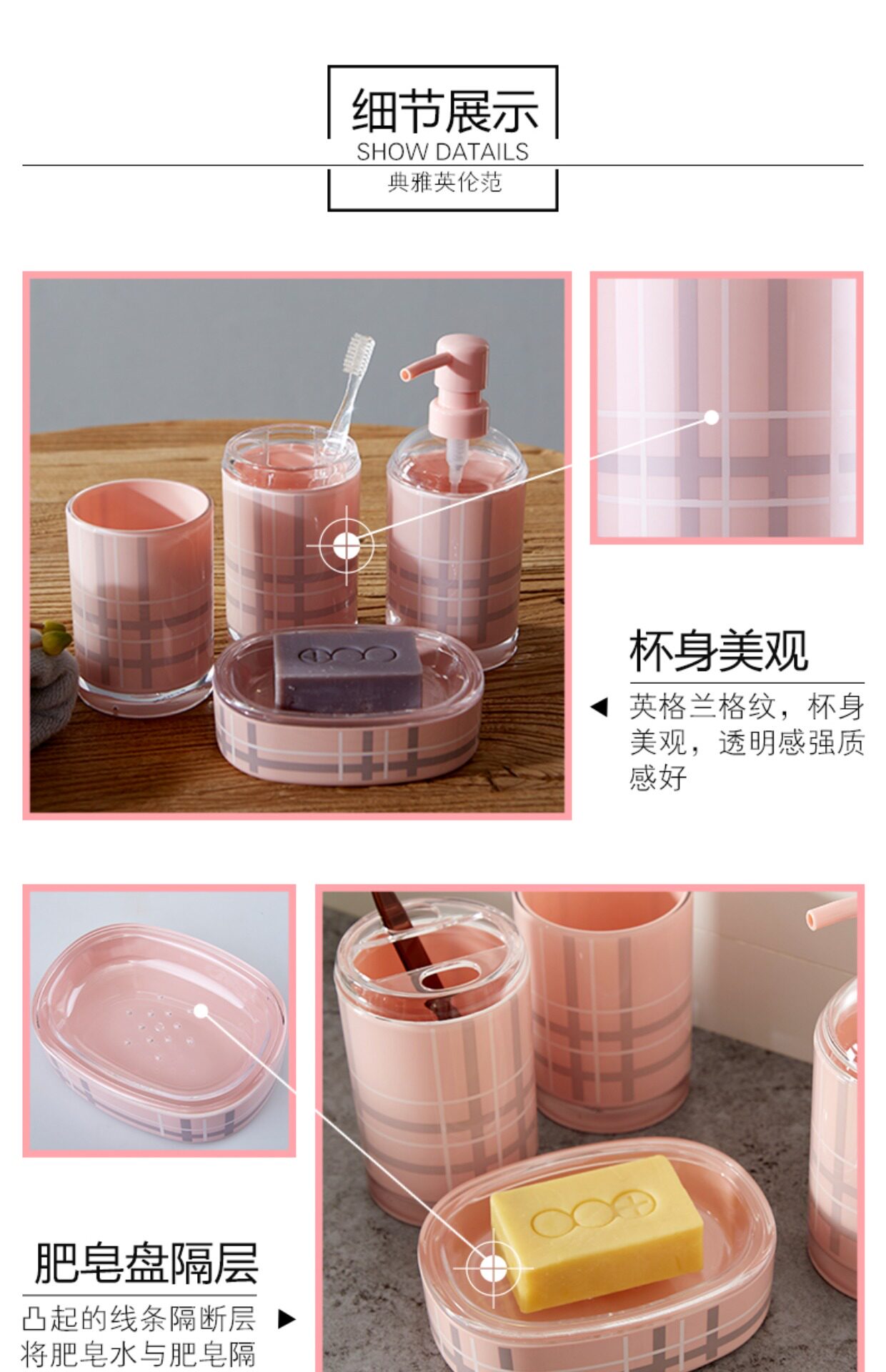 细节展示
SHOW DATAILS
典雅英伦范

杯身美观

英格兰格纹，杯身美观，透明感强质感好

肥皂盘隔层

凸起的线条隔断层将肥皂水与肥皂隔