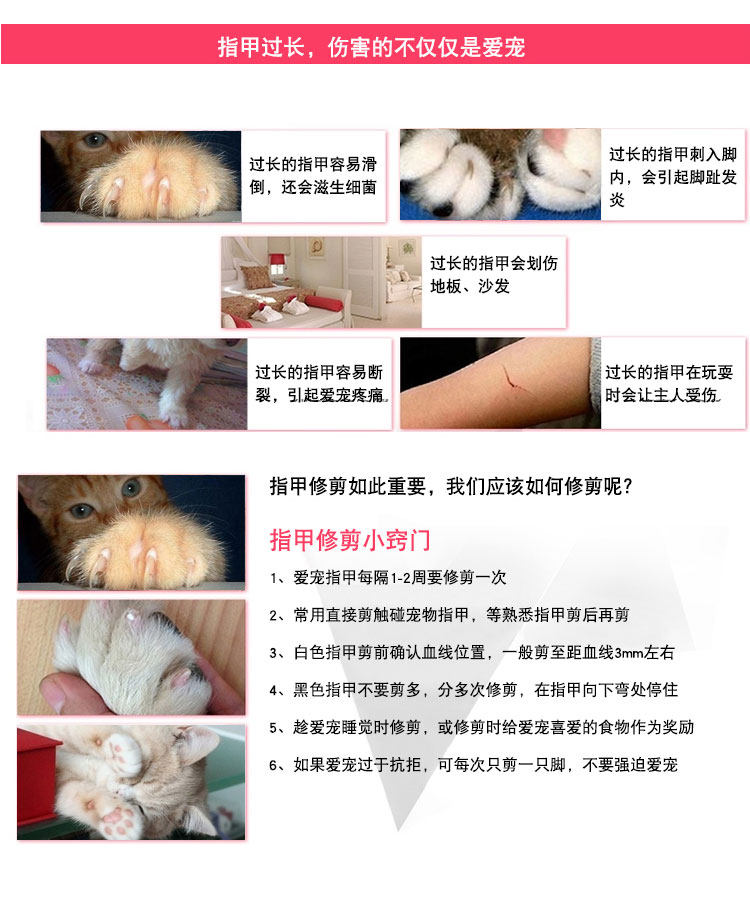 指甲过长，伤害的不仅仅是爱宠

过长的指甲容易滑倒，还会滋生细菌

过长的指甲刺入脚内，会引起脚趾发炎

过长的指甲会划伤地板、沙发

过长的指甲容易断裂，引起爱宠疼痛。

过长的指甲在玩耍时会让主人受伤。

指甲修剪如此重要，我们应该如何修剪呢？

指甲修剪小窍门

1、爱宠指甲每隔1-2周要修剪一次

2、常用直接剪触碰宠物指甲，等熟悉指甲剪后再剪

3、白色指甲剪前确认血线位置，一般剪至距血线3mm左右

4、黑色指甲不要剪多，分多次修剪，在指甲向下弯处停住

5、趁爱宠睡觉时修剪，或修剪时给爱宠喜爱的食物作为奖励

6、如果爱宠过于抗拒，可每次只剪一只脚，不要强迫爱宠