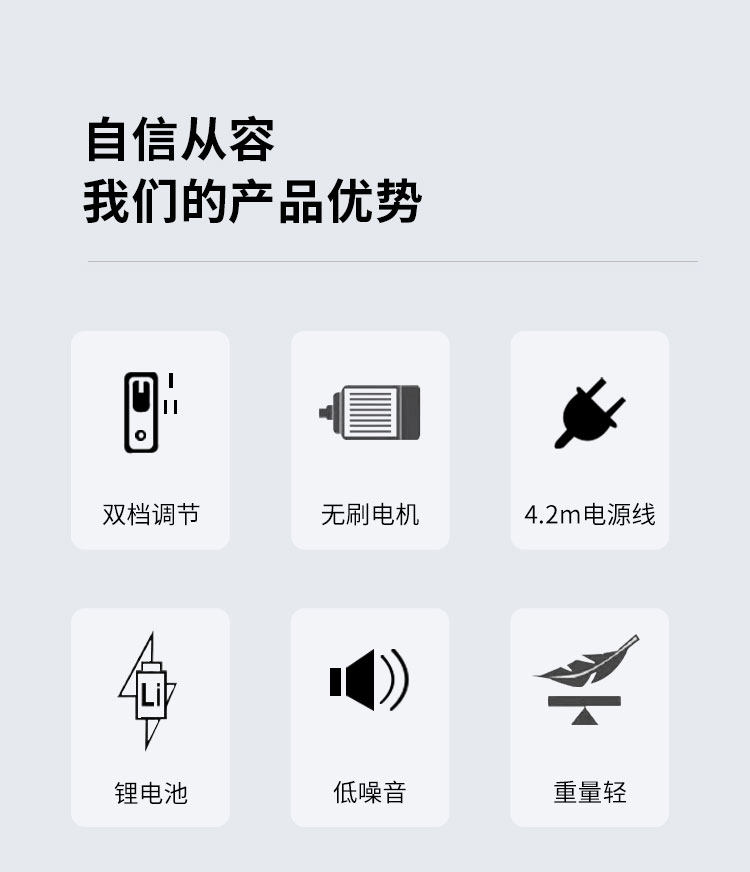 自信从容
我们的产品优势

双档调节

无刷电机

4.2m电源线

Li

锂电池

低噪音

重量轻