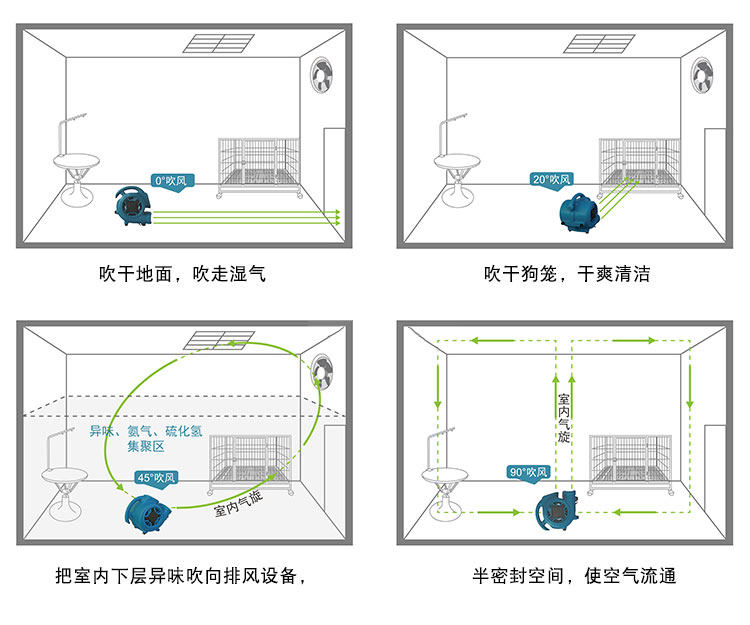 0°吹风

吹干地面，吹走湿气

20°吹风

吹干狗笼，干爽清洁

异味、氨气、硫化氢集聚区

45°吹风

室内气旋

把室内下层异味吹向排风设备，

室内气旋

90°吹风

半密封空间，使空气流通