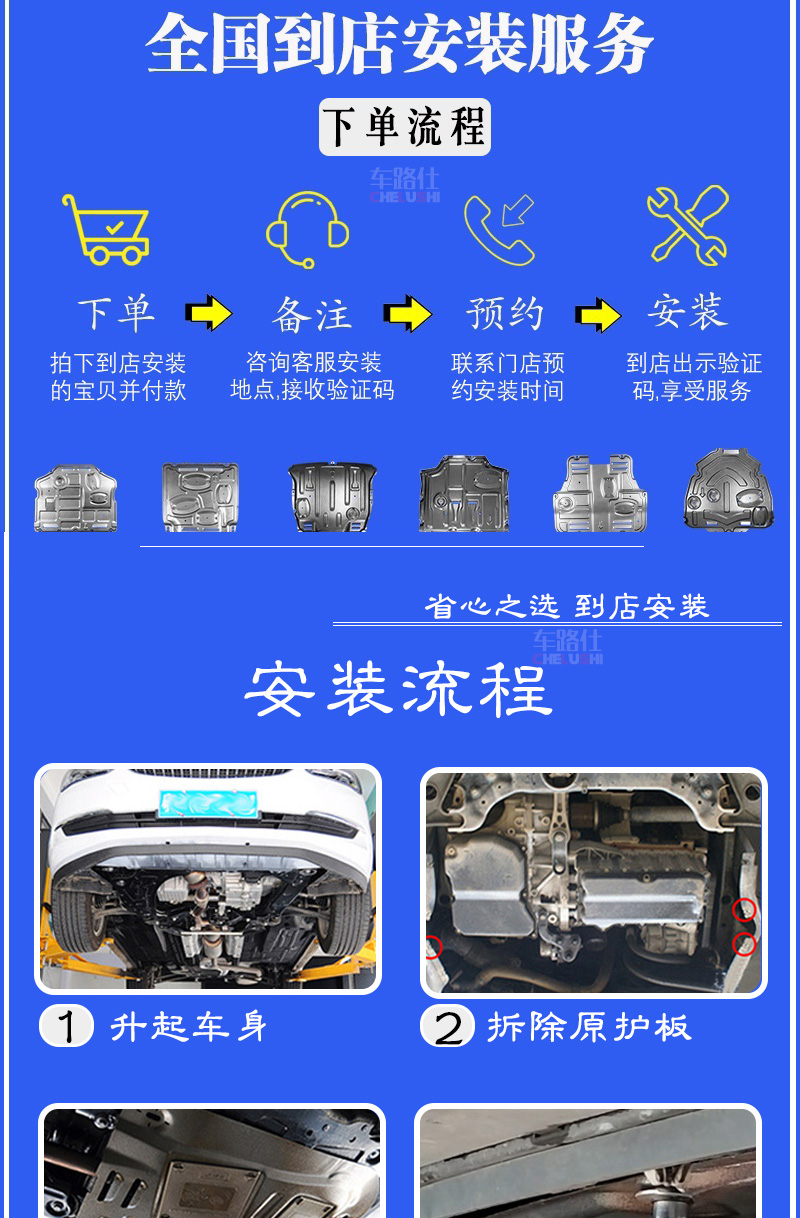 全国到店安装服务

下单流程

车路仕
CHELUSHI

下单
拍下到店安装的宝贝并付款

备注
咨询客服安装地点,接收验证码

预约
联系门店预约安装时间

安装
到店出示验证码,享受服务

省心之选 到店安装

车路仕
CHELUSHI

安装流程

1 升起车身

2 拆除原护板