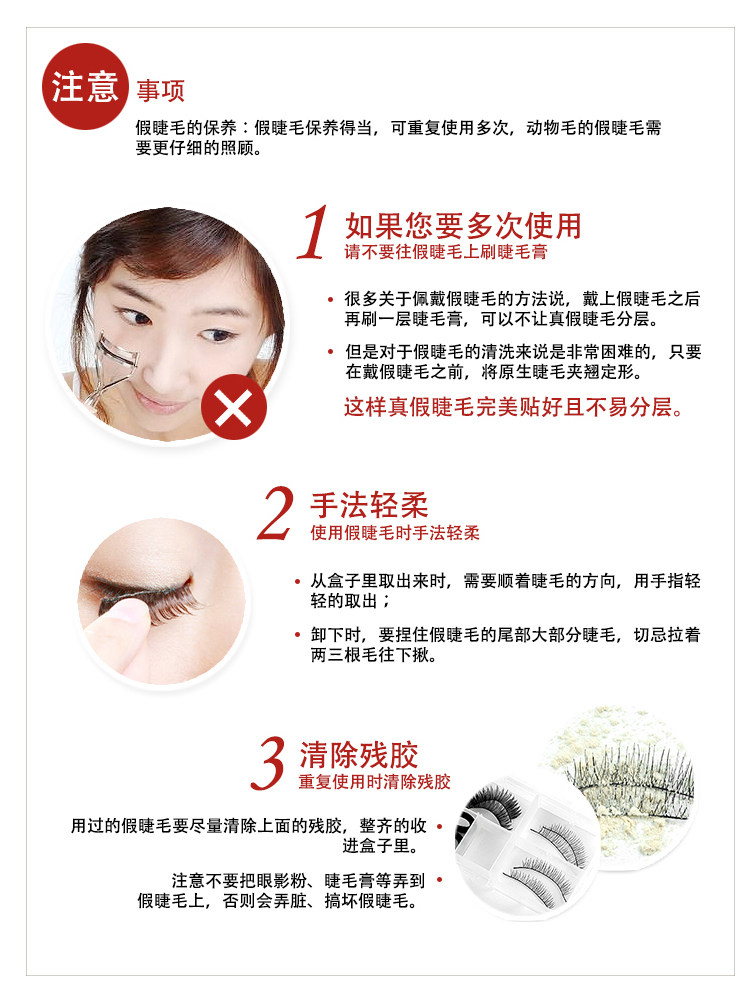 注意 事项

假睫毛的保养：假睫毛保养得当，可重复使用多次，动物毛的假睫毛需要更仔细的照顾。

1 如果您要多次使用
请不要往假睫毛上刷睫毛膏

• 很多关于佩戴假睫毛的方法说，戴上假睫毛之后再刷一层睫毛膏，可以不让真假睫毛分层。

• 但是对于假睫毛的清洗来说是非常困难的，只要在戴假睫毛之前，将原生睫毛夹翘定形。

这样真假睫毛完美贴好且不易分层。

2 手法轻柔
使用假睫毛时手法轻柔

• 从盒子里取出来时，需要顺着睫毛的方向，用手指轻轻的取出；

• 卸下时，要捏住假睫毛的尾部大部分睫毛，切忌拉着两三根毛往下揪。

3 清除残胶
重复使用时清除残胶

用过的假睫毛要尽量清除上面的残胶，整齐的收进盒子里。 •

注意不要把眼影粉、睫毛膏等弄到假睫毛上，否则会弄脏、搞坏假睫毛。 •