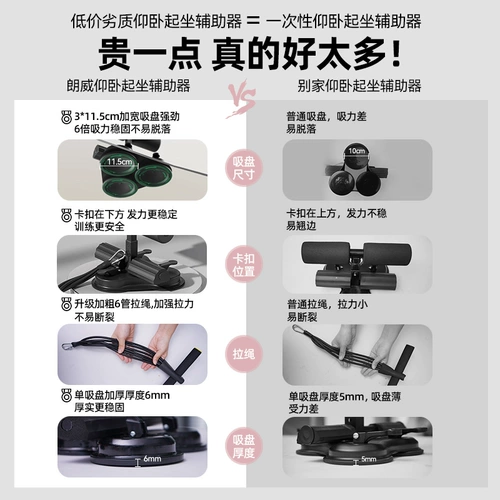 低价劣质仰卧起坐辅助器 = 一次性仰卧起坐辅助器

贵一点 真的好太多！

朗威仰卧起坐辅助器

VS

别家仰卧起坐辅助器

3*11.5cm加宽吸盘强劲 6倍吸力稳固不易脱落

11.5cm

吸盘尺寸

普通吸盘，吸力差 易脱落

10cm

卡扣在下方 发力更稳定 训练更安全

卡扣位置

卡扣在上方，发力不稳 易翘边

升级加粗6管拉绳,加强拉力 不易断裂

拉绳

普通拉绳，拉力小 易断裂

单吸盘加厚厚度6mm 厚实更稳固

6mm

吸盘厚度

单吸盘厚度5mm，吸盘薄 受力差

5mm