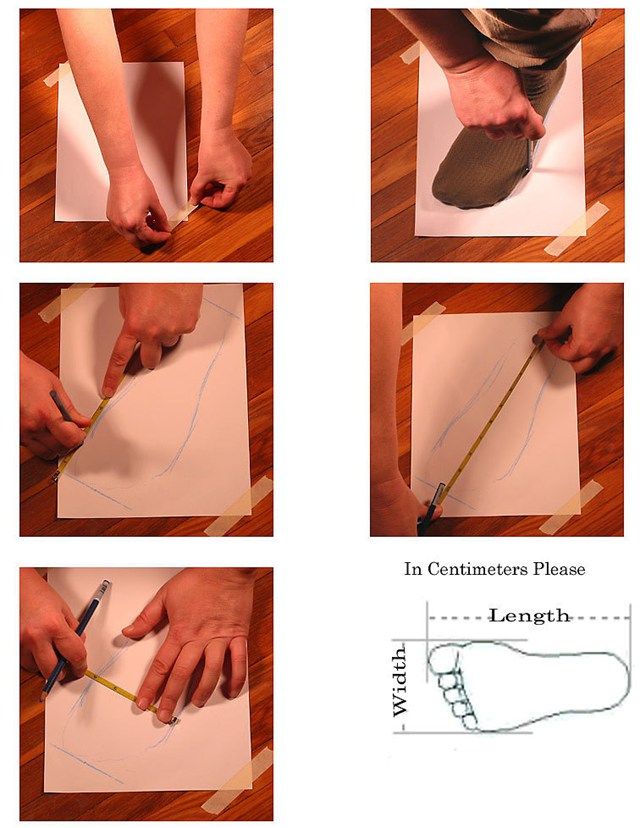 In Centimeters Please

Length

Width