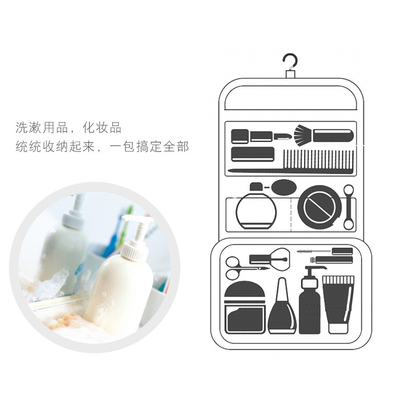 洗漱用品，化妆品
统统收纳起来，一包搞定全部