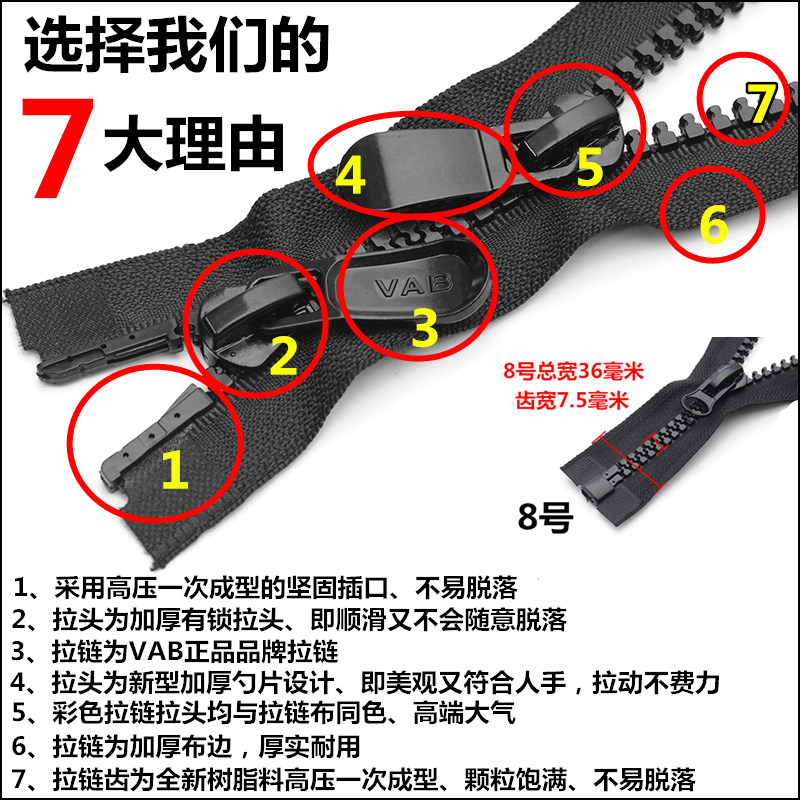 选择我们的
7 大理由

4
5
7
6
VAB
3
2
1

8号总宽36毫米
齿宽7.5毫米

8号

1、采用高压一次成型的坚固插口、不易脱落
2、拉头为加厚有锁拉头、即顺滑又不会随意脱落
3、拉链为VAB正品品牌拉链
4、拉头为新型加厚勺片设计、即美观又符合人手，拉动不费力
5、彩色拉链拉头均与拉链布同色、高端大气
6、拉链为加厚布边，厚实耐用
7、拉链齿为全新树脂料高压一次成型、颗粒饱满、不易脱落