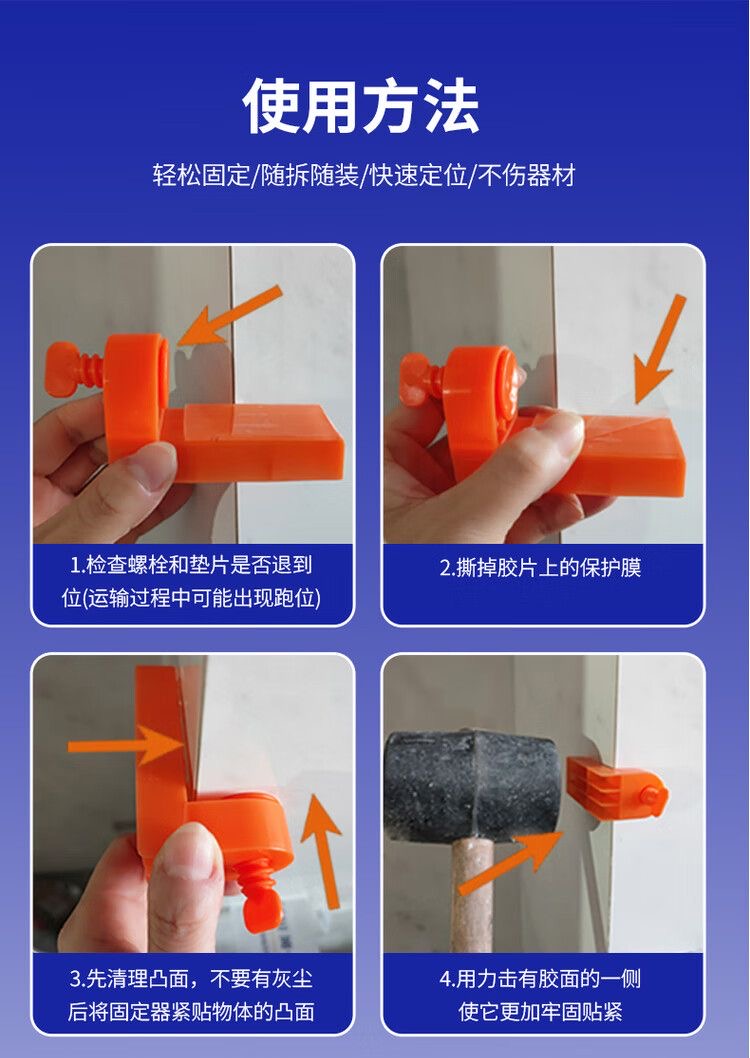 使用方法

轻松固定/随拆随装/快速定位/不伤器材

1.检查螺栓和垫片是否退到位(运输过程中可能出现跑位)

2.撕掉胶片上的保护膜

3.先清理凸面，不要有灰尘后将固定器紧贴物体的凸面

4.用力击有胶面的一侧使它更加牢固贴紧