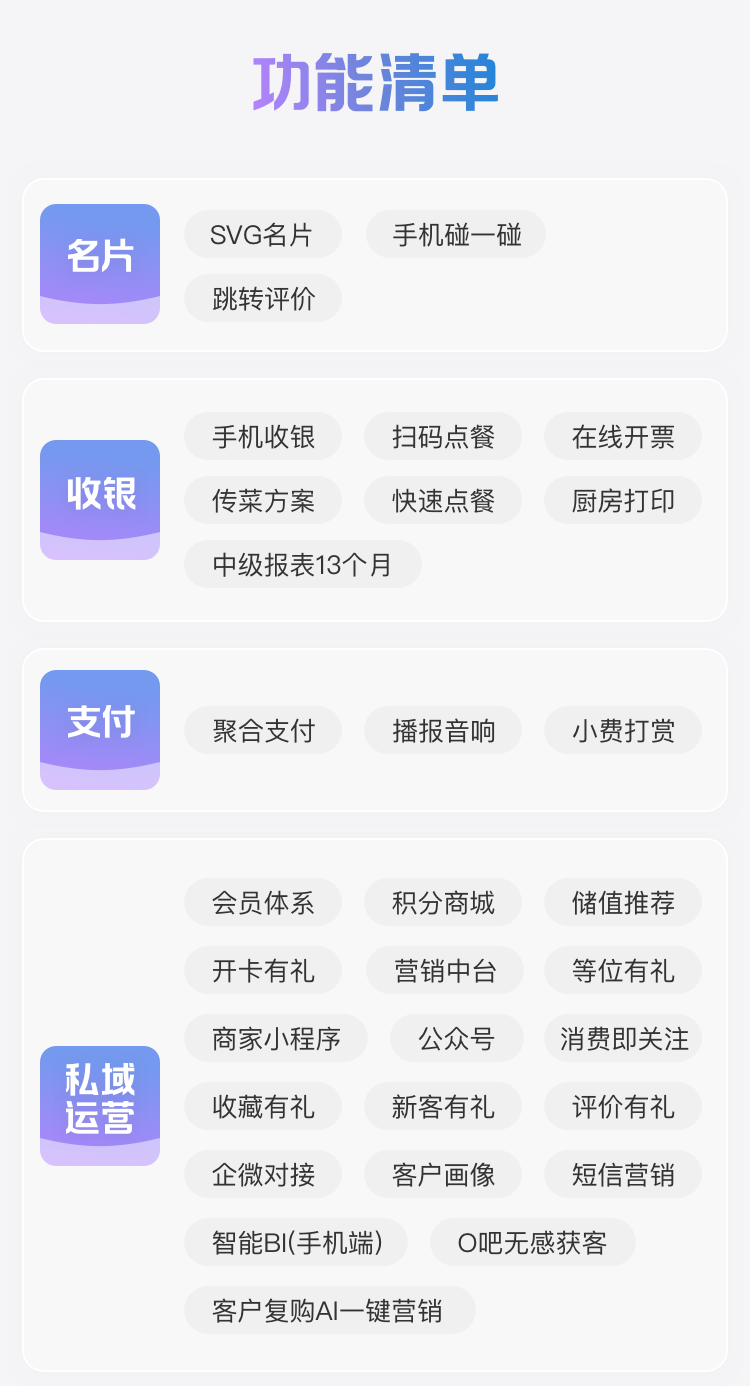 功能清单

名片

SVG名片 手机碰一碰
跳转评价

收银

手机收银 扫码点餐 在线开票
传菜方案 快速点餐 厨房打印
中级报表13个月

支付

聚合支付 播报音响 小费打赏

私域运营

会员体系 积分商城 储值推荐
开卡有礼 营销中台 等位有礼
商家小程序 公众号 消费即关注
收藏有礼 新客有礼 评价有礼
企微对接 客户画像 短信营销
智能BI(手机端) O吧无感获客
客户复购AI一键营销