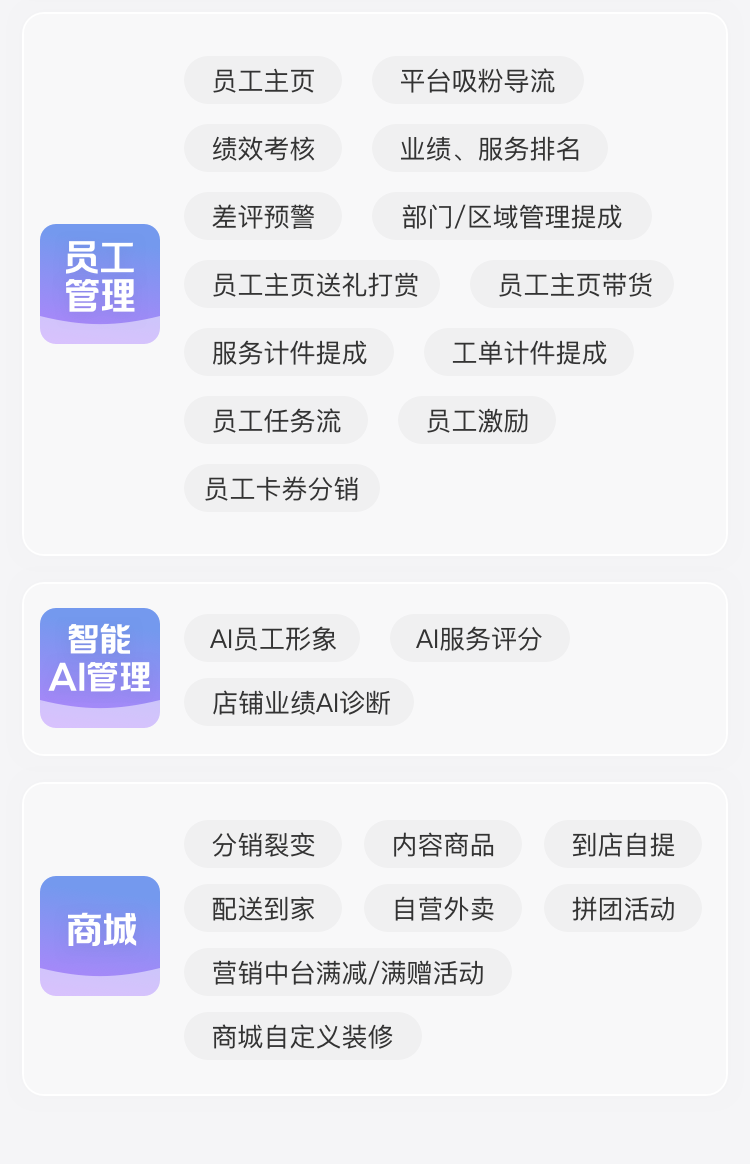 员工管理

员工主页 平台吸粉导流
绩效考核 业绩、服务排名
差评预警 部门/区域管理提成
员工主页送礼打赏 员工主页带货
服务计件提成 工单计件提成
员工任务流 员工激励
员工卡券分销

智能AI管理

AI员工形象 AI服务评分
店铺业绩AI诊断

商城

分销裂变 内容商品 到店自提
配送到家 自营外卖 拼团活动
营销中台满减/满赠活动
商城自定义装修