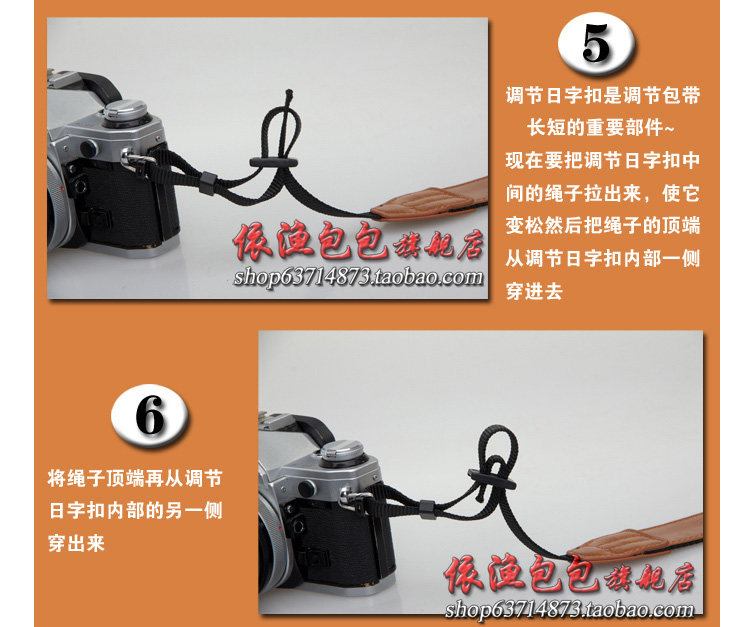 依渔包包旗舰店
shop63714873.taobao.com

5

调节日字扣是调节包带长短的重要部件~
现在要把调节日字扣中间的绳子拉出来，使它变松然后把绳子的顶端从调节日字扣内部一侧穿进去

6

将绳子顶端再从调节日字扣内部的另一侧穿出来

依渔包包旗舰店
shop63714873.taobao.com