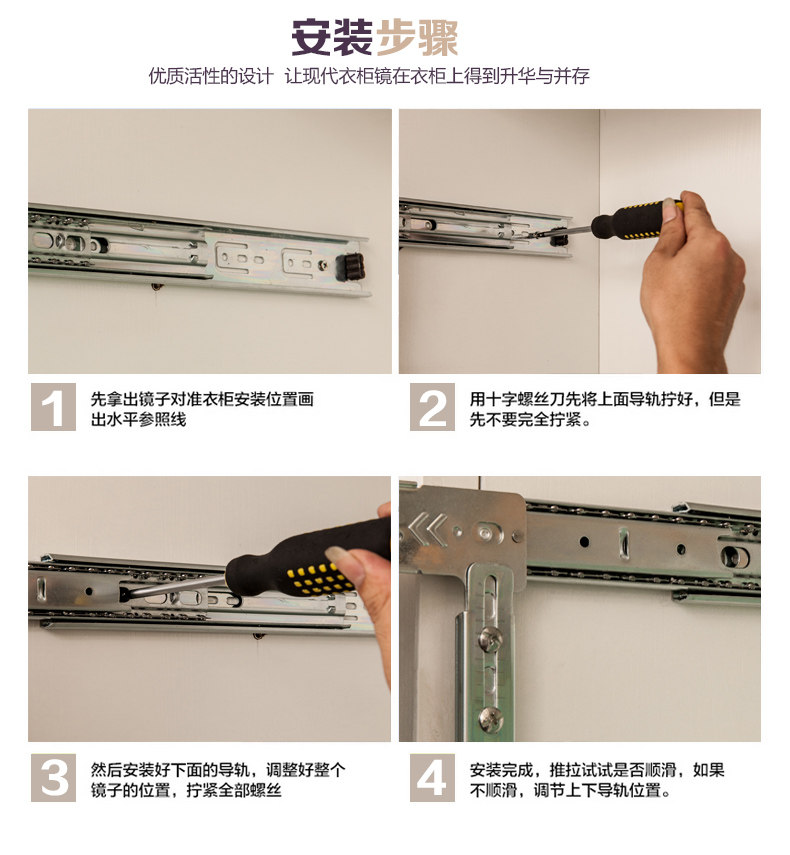 安装步骤

优质活性的设计 让现代衣柜镜在衣柜上得到升华与并存

1 先拿出镜子对准衣柜安装位置画出水平参照线

2 用十字螺丝刀先将上面导轨拧好，但是先不要完全拧紧。

3 然后安装好下面的导轨，调整好整个镜子的位置，拧紧全部螺丝

4 安装完成，推拉试试是否顺滑，如果不顺滑，调节上下导轨位置。