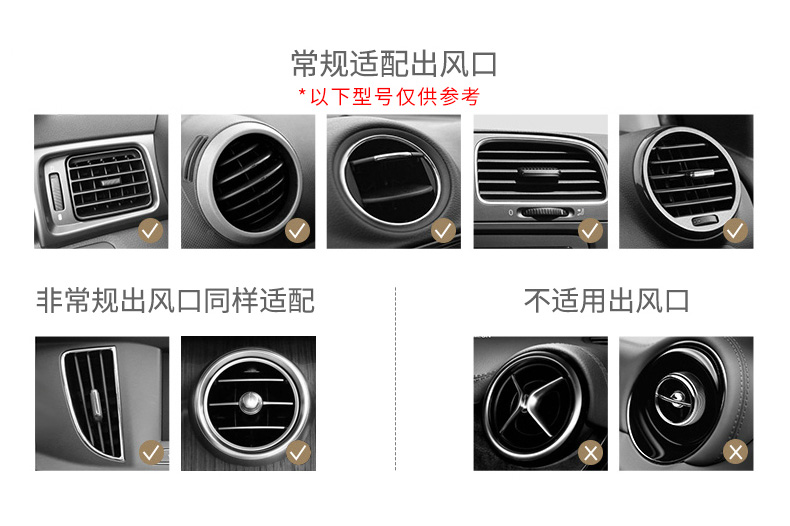 常规适配出风口

*以下型号仅供参考

非常规出风口同样适配

不适用出风口