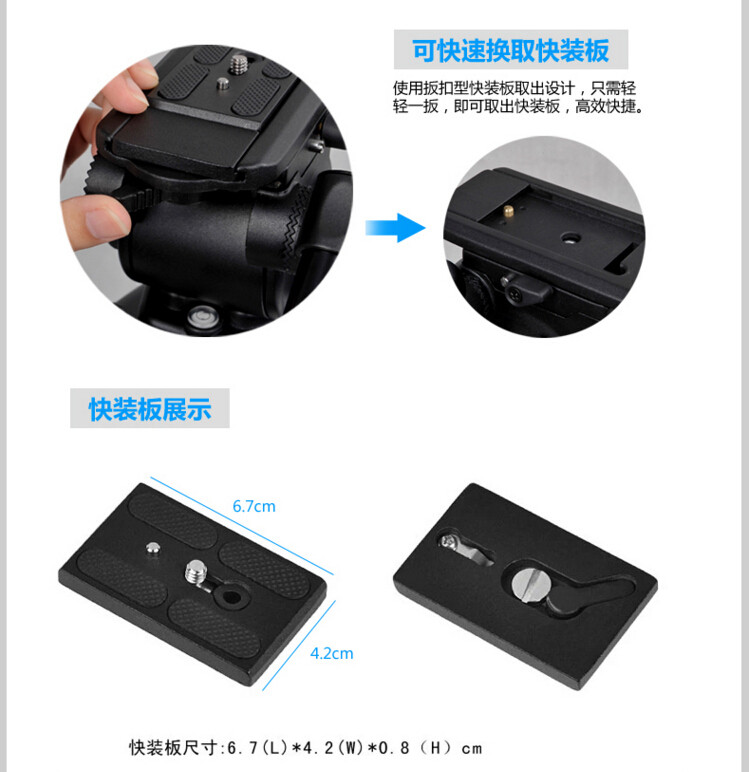 可快速换取快装板

使用扳扣型快装板取出设计，只需轻轻一扳，即可取出快装板，高效快捷。

快装板展示

6.7cm

4.2cm

快装板尺寸:6.7(L)*4.2(W)*0.8（H）cm