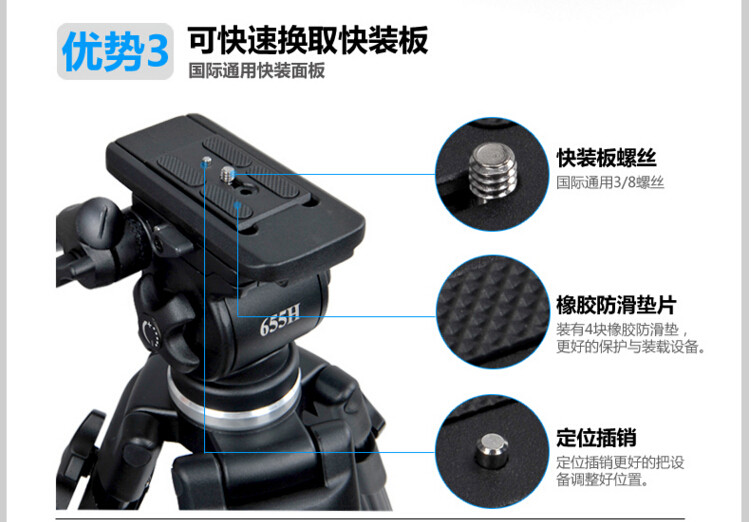 优势3 可快速换取快装板
国际通用快装面板

655H

快装板螺丝
国际通用3/8螺丝

橡胶防滑垫片
装有4块橡胶防滑垫，更好的保护与装载设备。

定位插销
定位插销更好的把设备调整好位置。