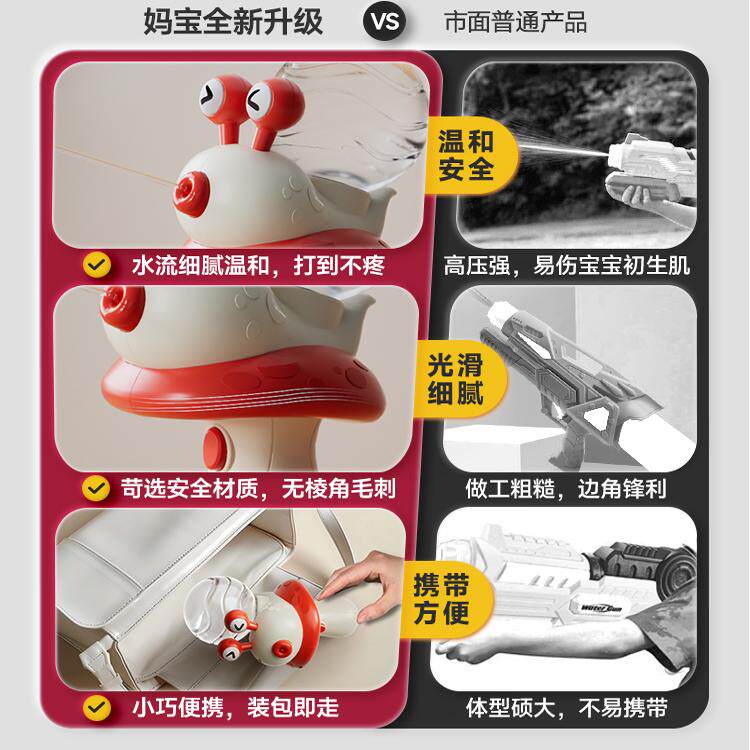 妈宝全新升级 VS 市面普通产品

温和安全

水流细腻温和，打到不疼

高压强，易伤宝宝初生肌

光滑细腻

苛选安全材质，无棱角毛刺

做工粗糙，边角锋利

携带方便

Water Gun

小巧便携，装包即走

体型硕大，不易携带