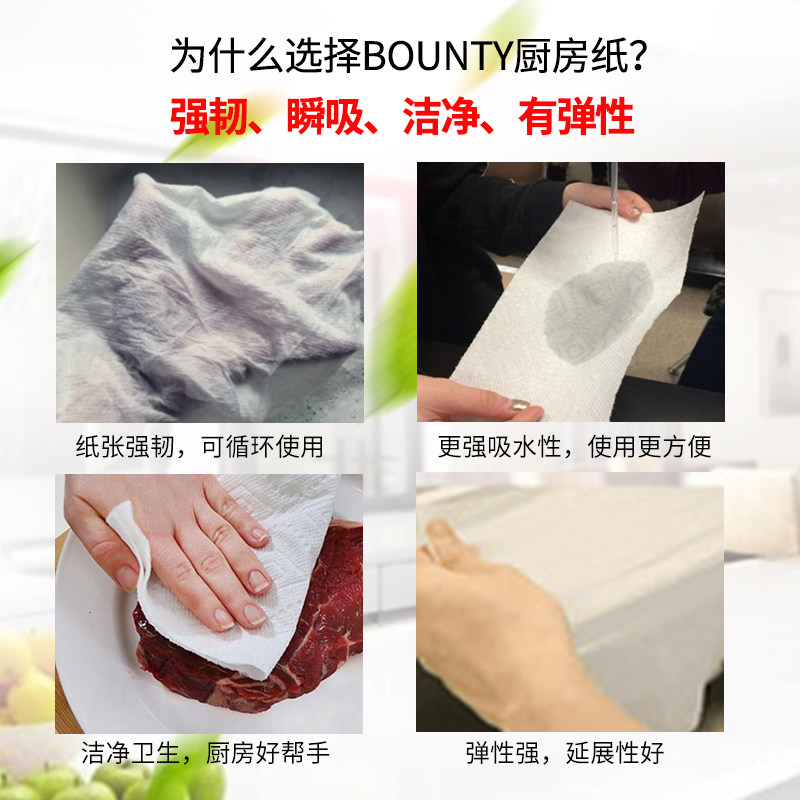 为什么选择BOUNTY厨房纸？

强韧、瞬吸、洁净、有弹性

纸张强韧，可循环使用

更强吸水性，使用更方便

洁净卫生，厨房好帮手

弹性强，延展性好