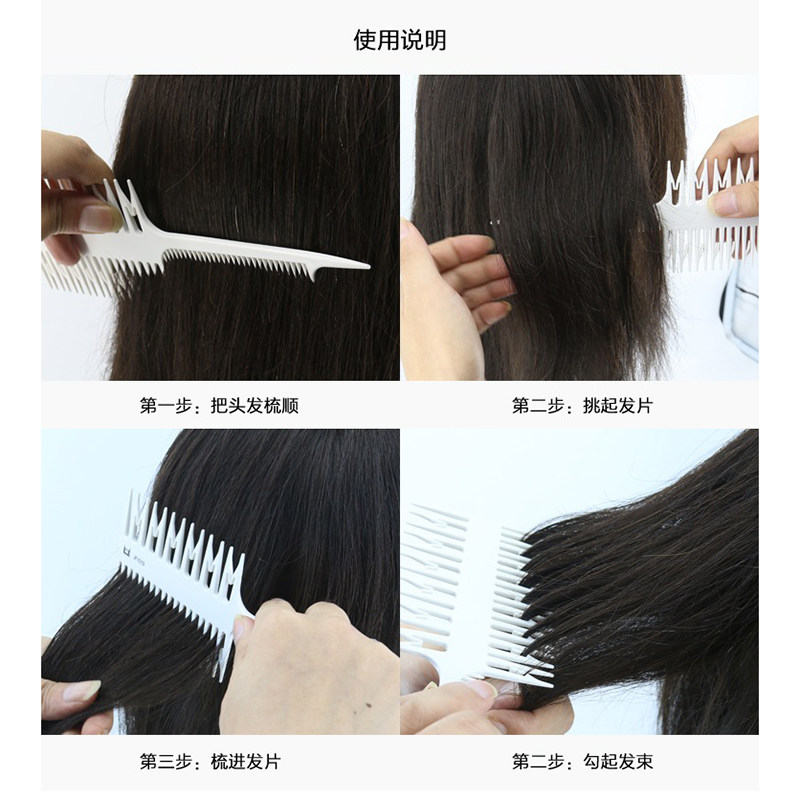 使用说明

第一步：把头发梳顺

第二步：挑起发片

第三步：梳进发片

第二步：勾起发束