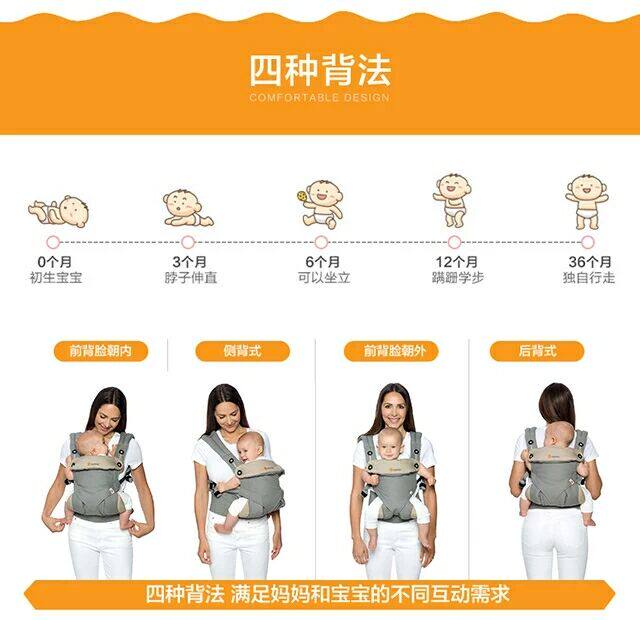 四种背法
COMFORTABLE DESIGN

0个月
初生宝宝

3个月
脖子伸直

6个月
可以坐立

12个月
蹒跚学步

36个月
独自行走

前背脸朝内

侧背式

前背脸朝外

后背式

四种背法 满足妈妈和宝宝的不同互动需求