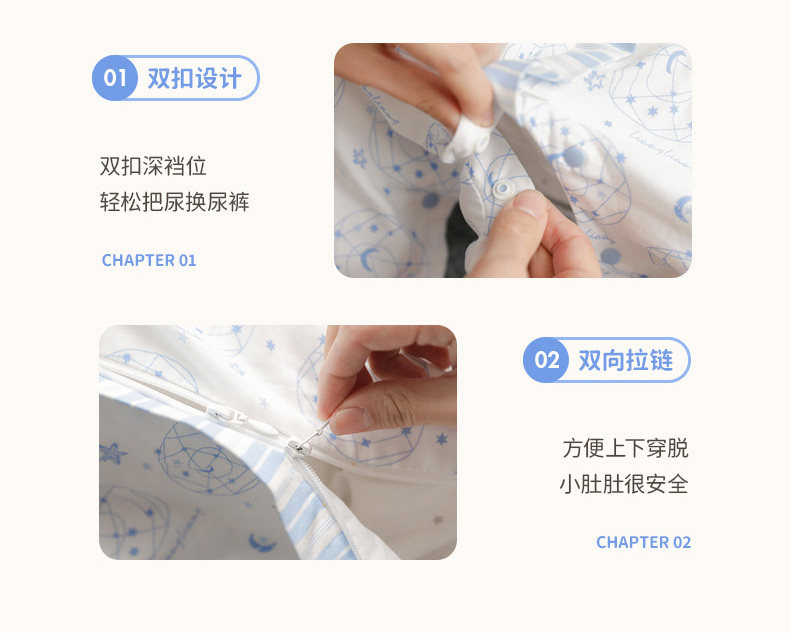 01 双扣设计

双扣深裆位
轻松把尿换尿裤

CHAPTER 01

02 双向拉链

方便上下穿脱
小肚肚很安全

CHAPTER 02