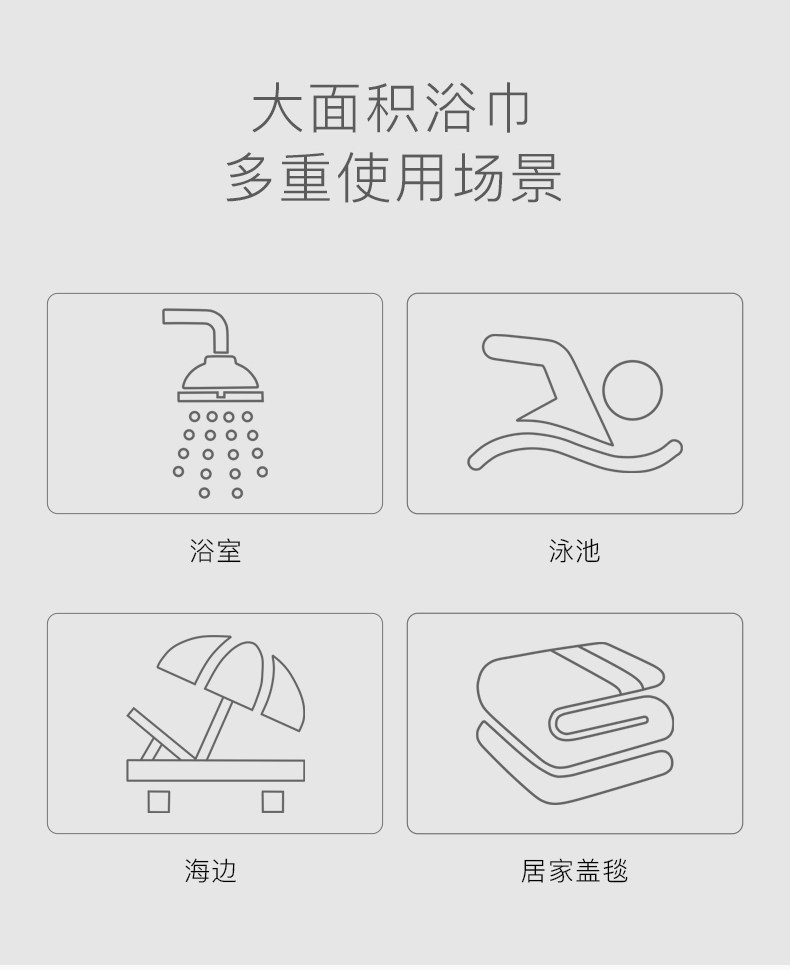 大面积浴巾
多重使用场景

浴室

泳池

海边

居家盖毯