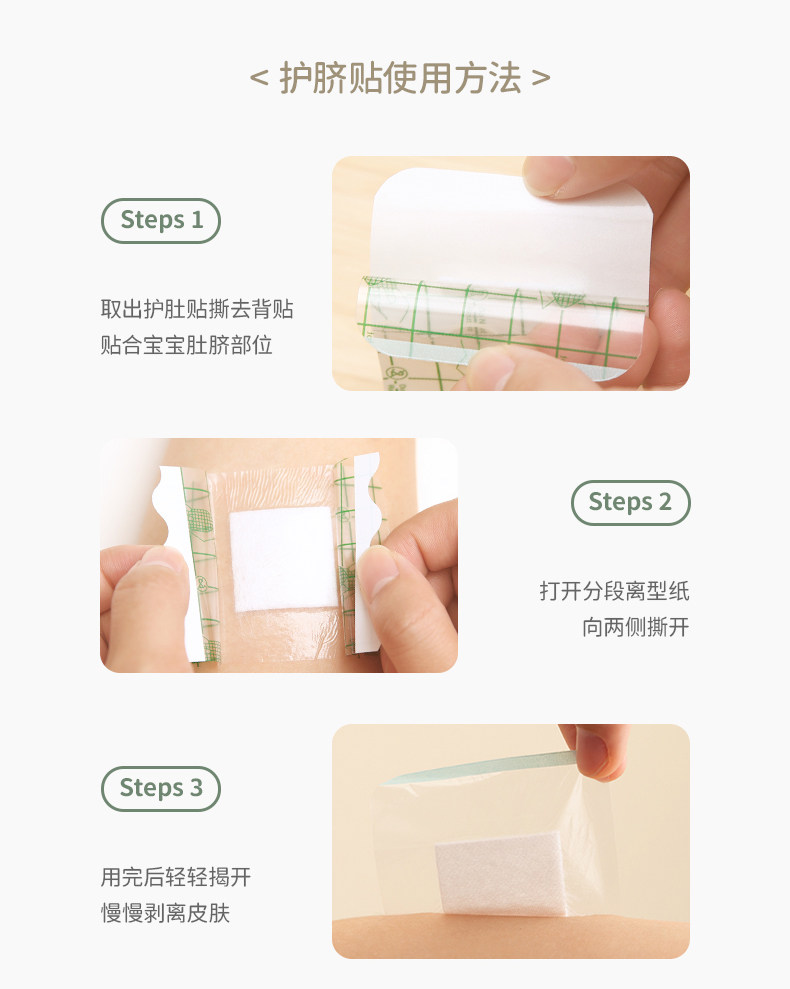 < 护脐贴使用方法 >

Steps 1

取出护肚贴撕去背贴
贴合宝宝肚脐部位

Steps 2

打开分段离型纸
向两侧撕开

Steps 3

用完后轻轻揭开
慢慢剥离皮肤