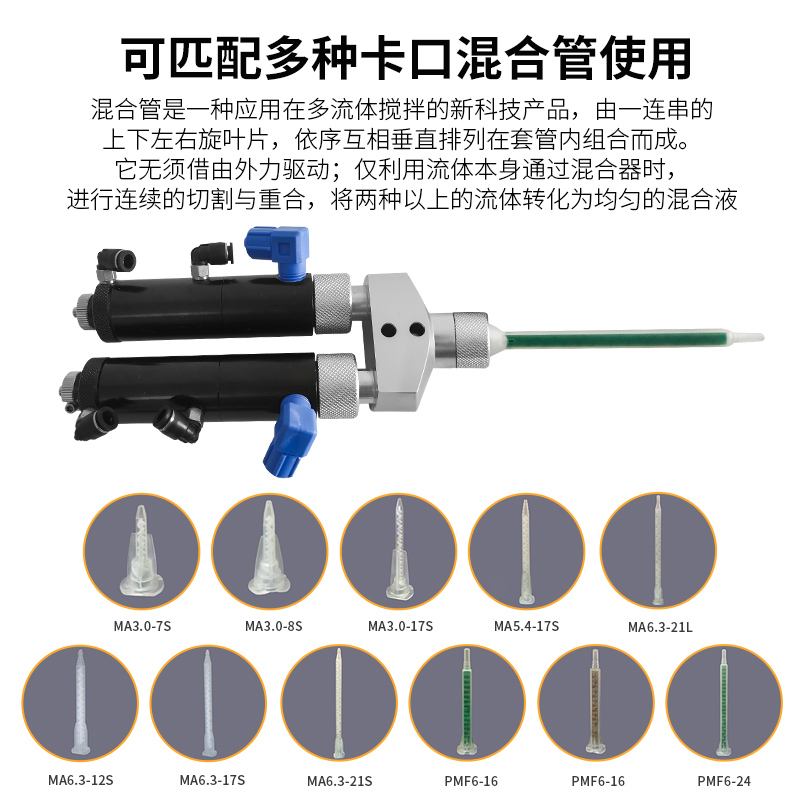 可匹配多种卡口混合管使用

混合管是一种应用在多流体搅拌的新科技产品，由一连串的上下左右旋叶片，依序互相垂直排列在套管内组合而成。它无须借由外力驱动；仅利用流体本身通过混合器时，进行连续的切割与重合，将两种以上的流体转化为均匀的混合液

MA3.0-7S
MA3.0-8S
MA3.0-17S
MA5.4-17S
MA6.3-21L
MA6.3-12S
MA6.3-17S
MA6.3-21S
PMF6-16
PMF6-16
PMF6-24