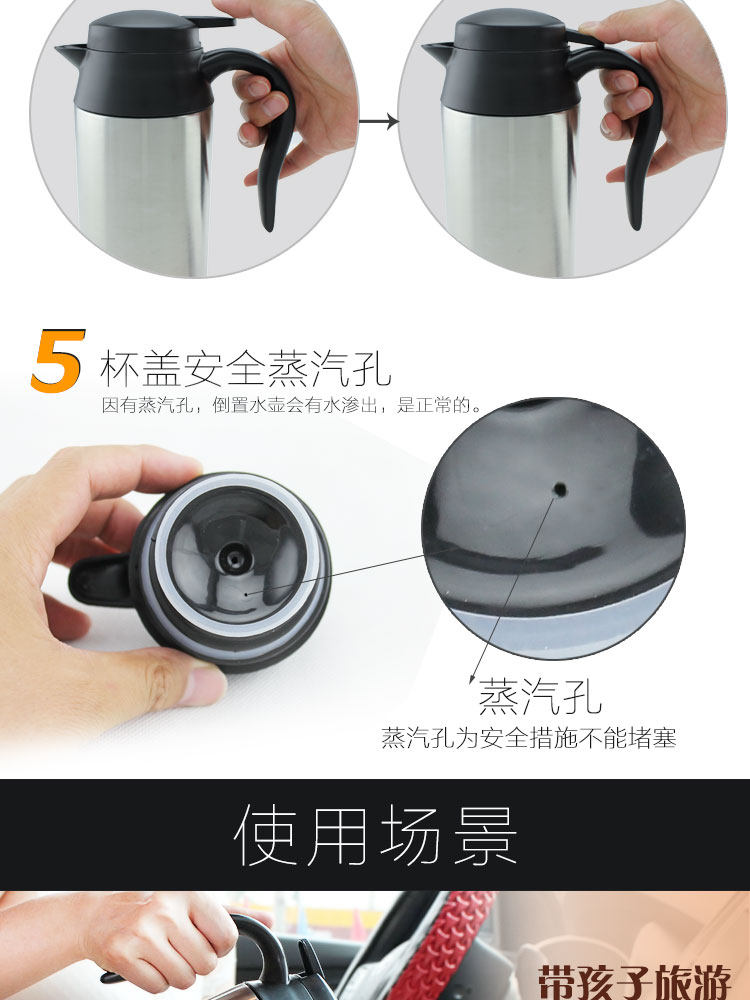 5 杯盖安全蒸汽孔
因有蒸汽孔，倒置水壶会有水渗出，是正常的。

蒸汽孔
蒸汽孔为安全措施不能堵塞

使用场景

带孩子旅游