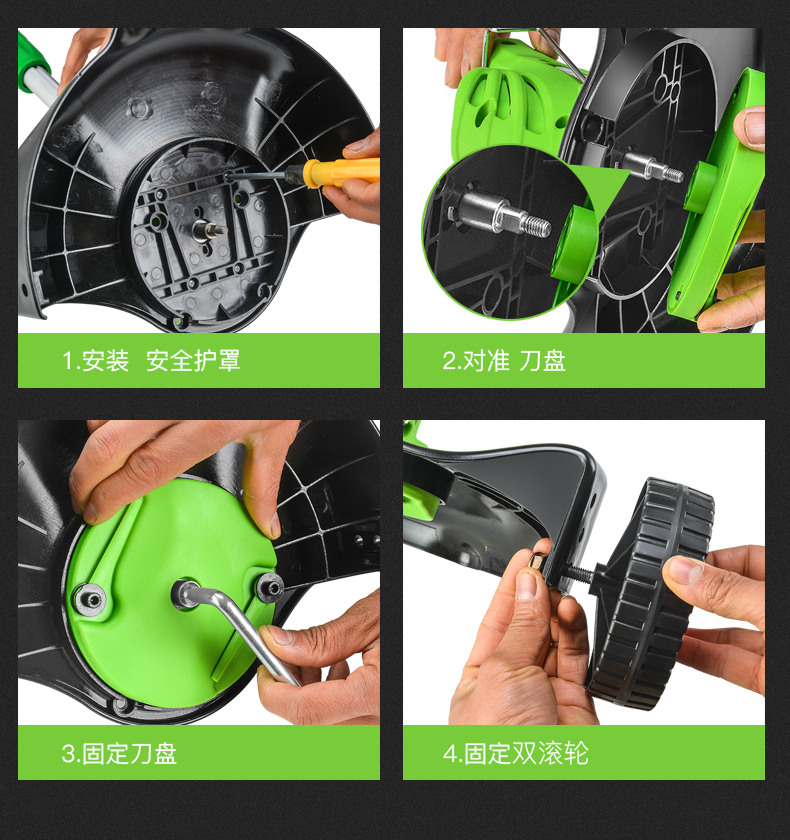 1.安装 安全护罩

2.对准 刀盘

3.固定刀盘

4.固定双滚轮