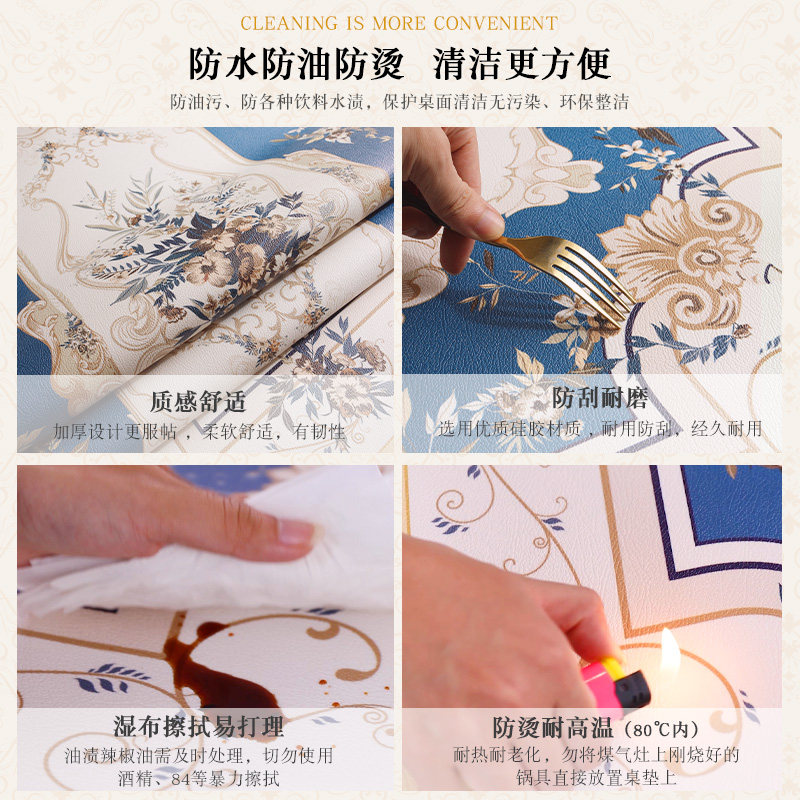 CLEANING IS MORE CONVENIENT

防水防油防烫 清洁更方便

防油污、防各种饮料水渍，保护桌面清洁无污染、环保整洁

质感舒适

加厚设计更服帖，柔软舒适，有韧性

防刮耐磨

选用优质硅胶材质，耐用防刮，经久耐用

湿布擦拭易打理

油渍辣椒油需及时处理，切勿使用酒精、84等暴力擦拭

防烫耐高温（80℃内）

耐热耐老化，勿将煤气灶上刚烧好的锅具直接放置桌垫上