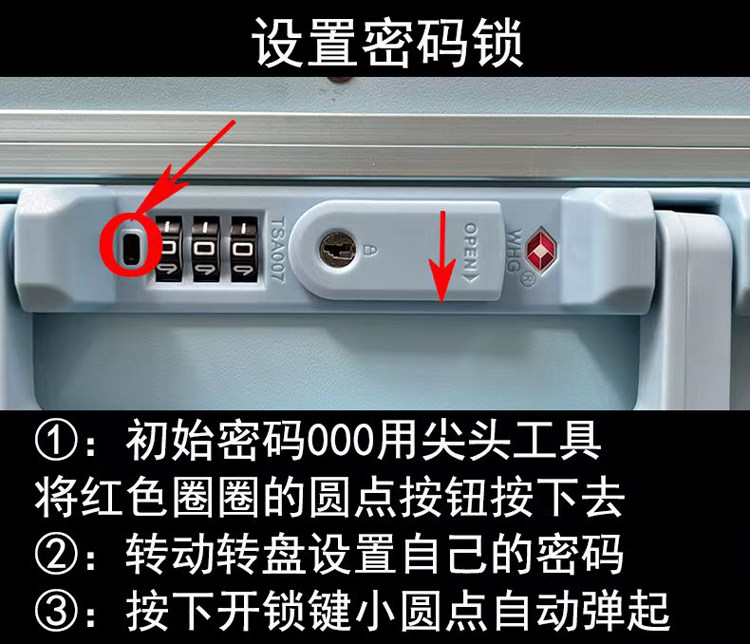 设置密码锁

0 0 0

TSA007

OPEN

WHG

①：初始密码000用尖头工具将红色圈圈的圆点按钮按下去
②：转动转盘设置自己的密码
③：按下开锁键小圆点自动弹起