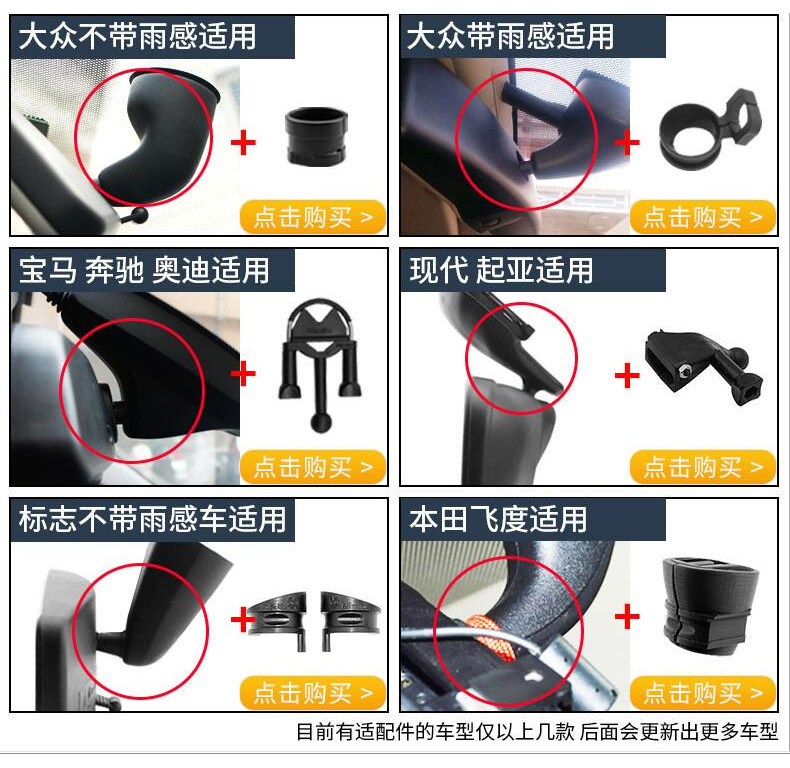 大众不带雨感适用

+

点击购买 >

大众带雨感适用

+

点击购买 >

宝马 奔驰 奥迪适用

+

点击购买 >

现代 起亚适用

+

点击购买 >

标志不带雨感车适用

+

点击购买 >

本田飞度适用

+

点击购买 >

目前有适配件的车型仅以上几款 后面会更新出更多车型