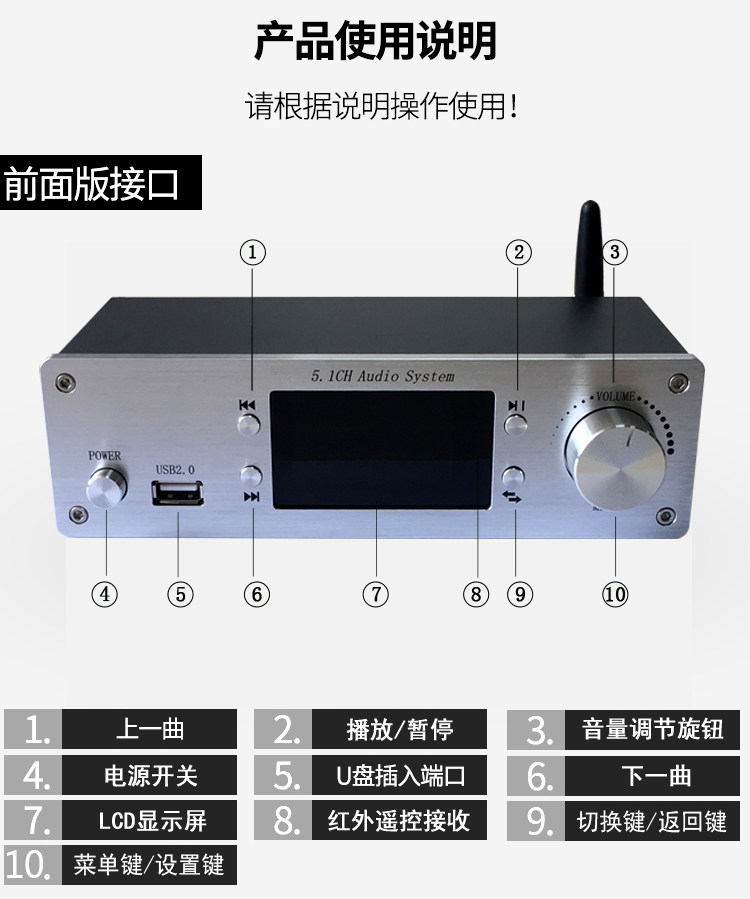 产品使用说明

请根据说明操作使用!

前面版接口

①
②
③

5.1CH Audio System

VOLUME

POWER

USB2.0

④
⑤
⑥
⑦
⑧
⑨
⑩

1. 上一曲
2. 播放/暂停
3. 音量调节旋钮
4. 电源开关
5. U盘插入端口
6. 下一曲
7. LCD显示屏
8. 红外遥控接收
9. 切换键/返回键
10. 菜单键/设置键