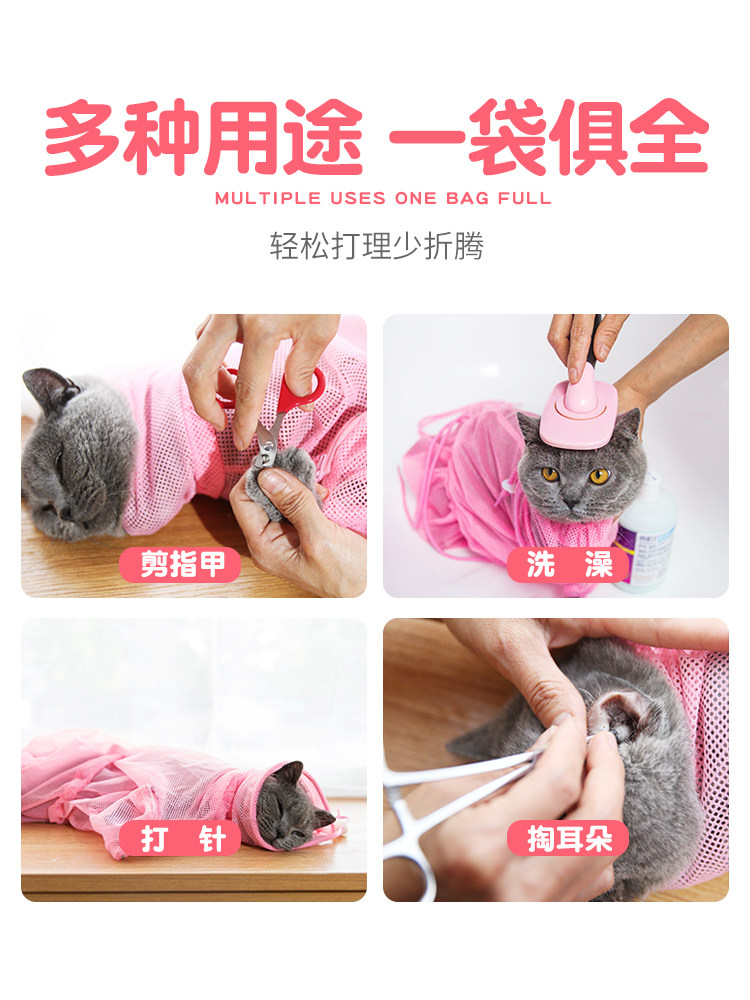 多种用途 一袋俱全

MULTIPLE USES ONE BAG FULL

轻松打理少折腾

剪指甲

洗 澡

打 针

掏耳朵