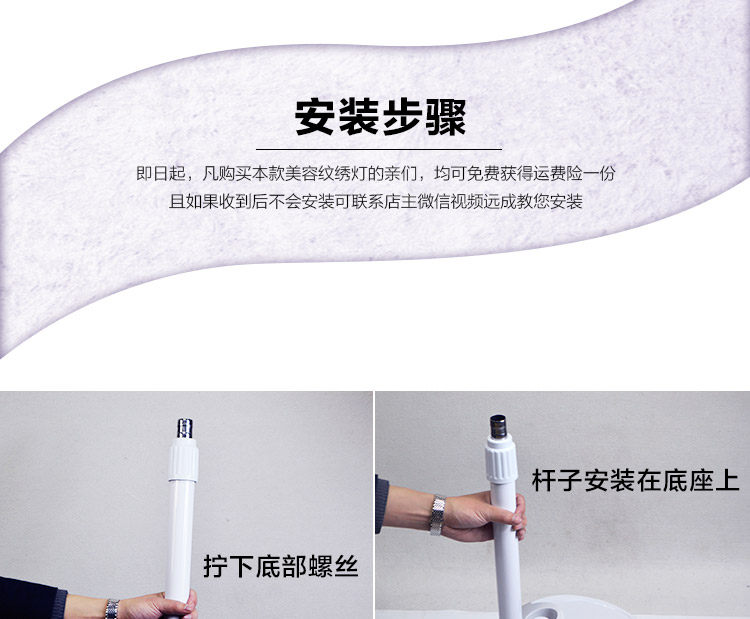 安装步骤

即日起，凡购买本款美容纹绣灯的亲们，均可免费获得运费险一份
且如果收到后不会安装可联系店主微信视频远成教您安装

拧下底部螺丝

杆子安装在底座上