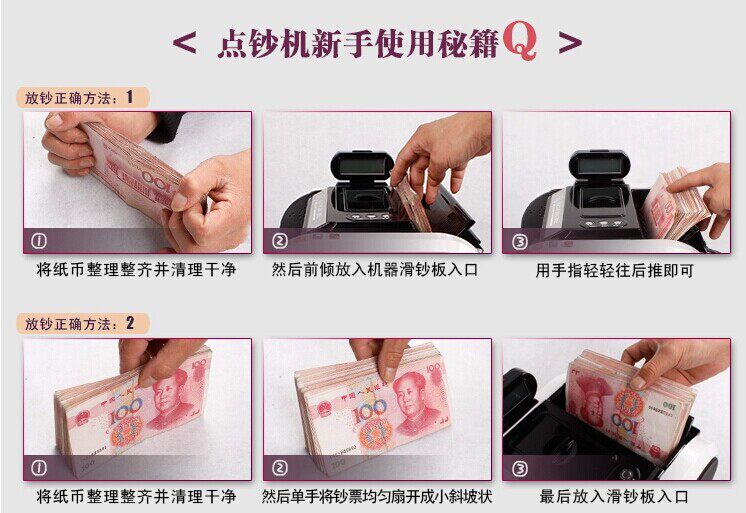 < 点钞机新手使用秘籍Q >

放钞正确方法：1

①
将纸币整理整齐并清理干净

②
然后前倾放入机器滑钞板入口

③
用手指轻轻往后推即可

放钞正确方法：2

①
将纸币整理整齐并清理干净

②
然后单手将钞票均匀扇开成小斜坡状

③
最后放入滑钞板入口