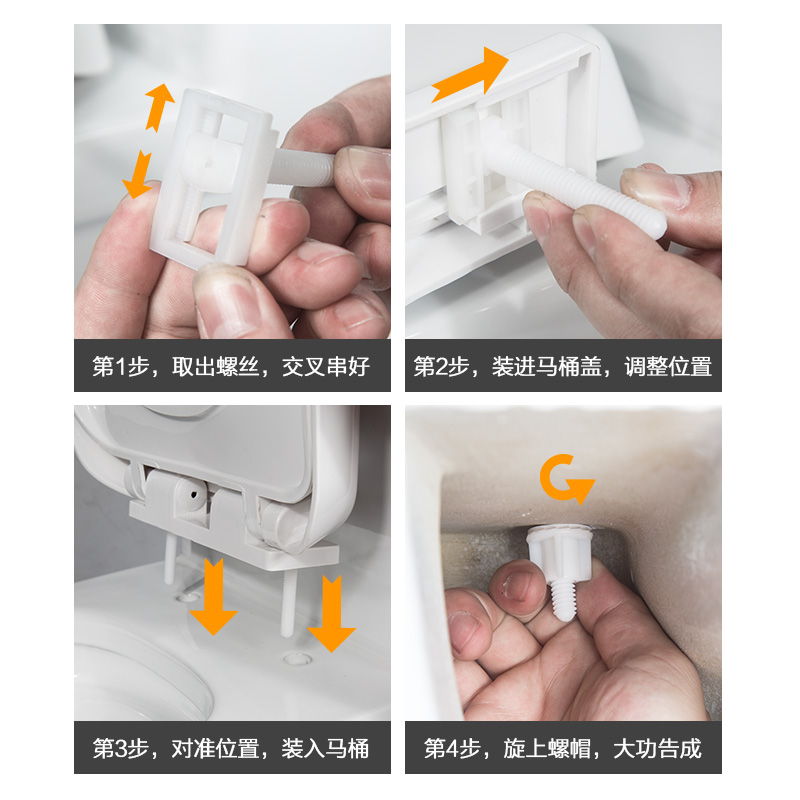 第1步，取出螺丝，交叉串好

第2步，装进马桶盖，调整位置

第3步，对准位置，装入马桶

第4步，旋上螺帽，大功告成