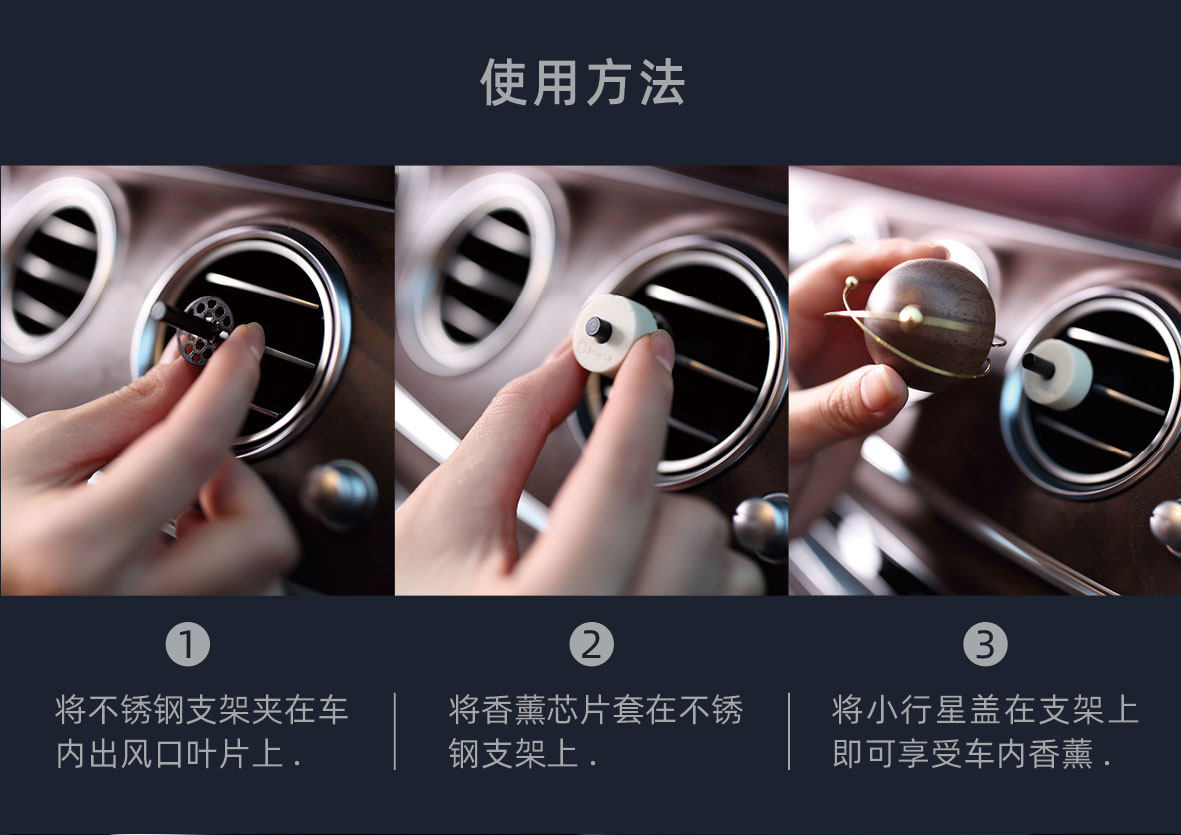 使用方法

1
将不锈钢支架夹在车内出风口叶片上.

2
将香薰芯片套在不锈钢支架上.

3
将小行星盖在支架上即可享受车内香薰.