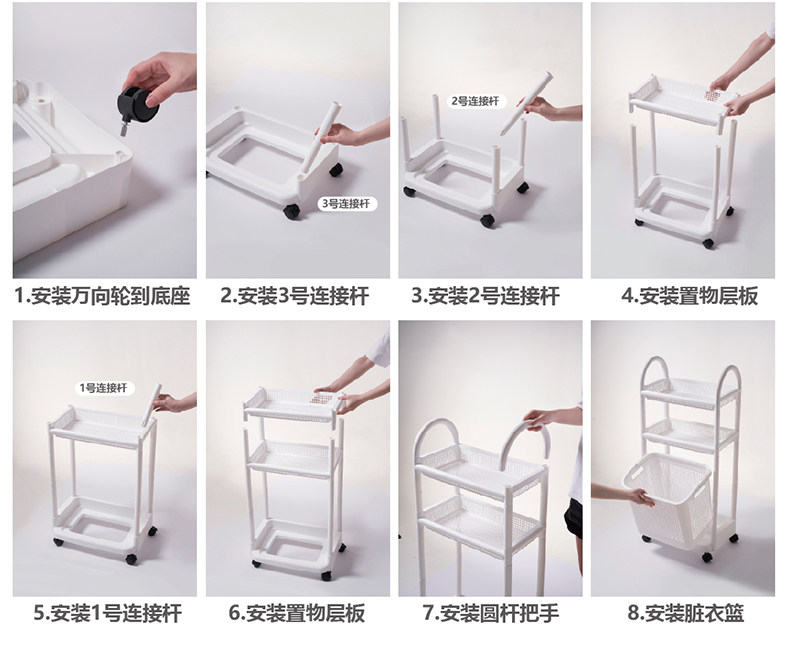 1.安装万向轮到底座

3号连接杆

2.安装3号连接杆

2号连接杆

3.安装2号连接杆

4.安装置物层板

1号连接杆

5.安装1号连接杆

6.安装置物层板

7.安装圆杆把手

8.安装脏衣篮