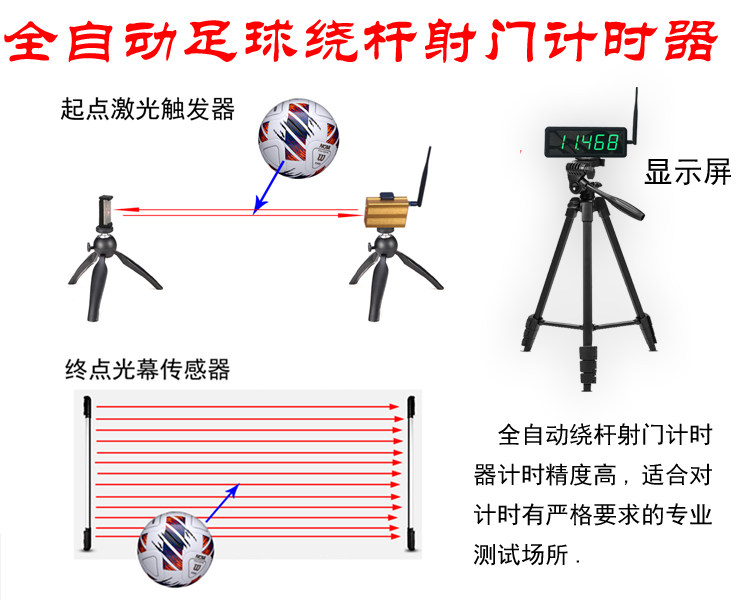 全自动足球绕杆射门计时器

起点激光触发器

11.468

显示屏

终点光幕传感器

全自动绕杆射门计时器计时精度高，适合对计时有严格要求的专业测试场所.