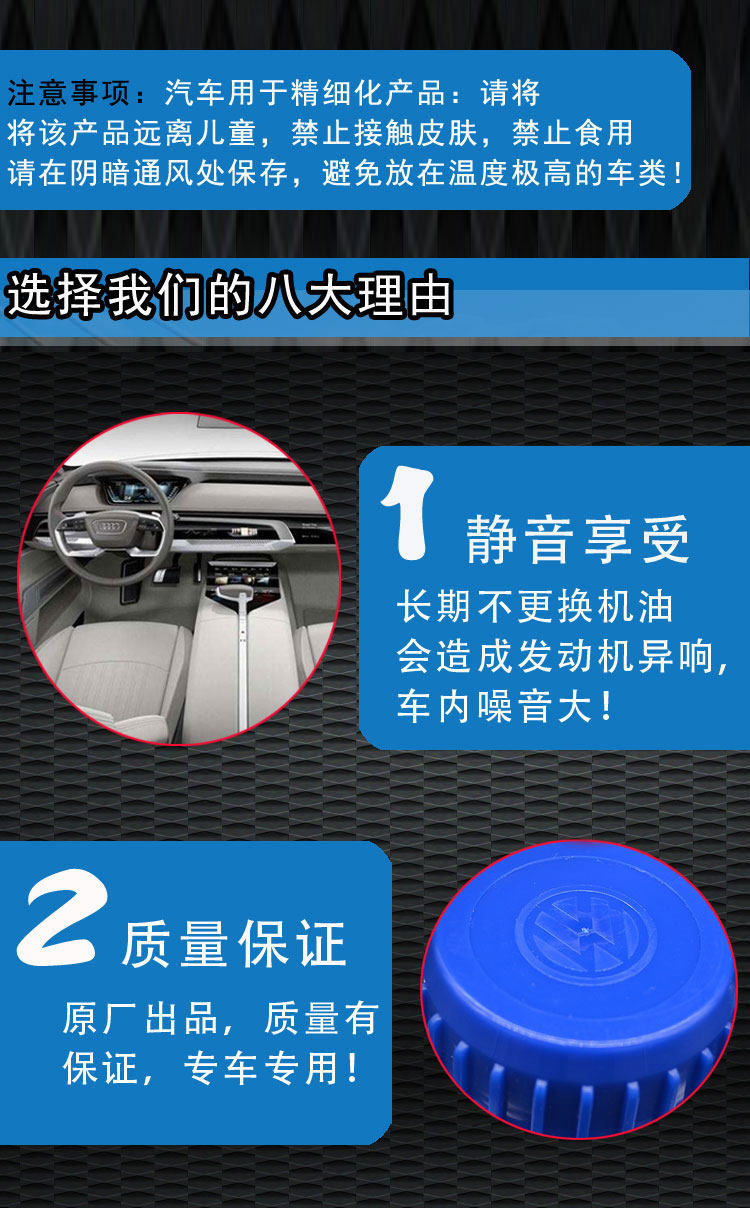 注意事项：汽车用于精细化产品：请将
将该产品远离儿童，禁止接触皮肤，禁止食用
请在阴暗通风处保存，避免放在温度极高的车类！

选择我们的八大理由

1 静音享受

长期不更换机油
会造成发动机异响，
车内噪音大！

2 质量保证

原厂出品，质量有
保证，专车专用！