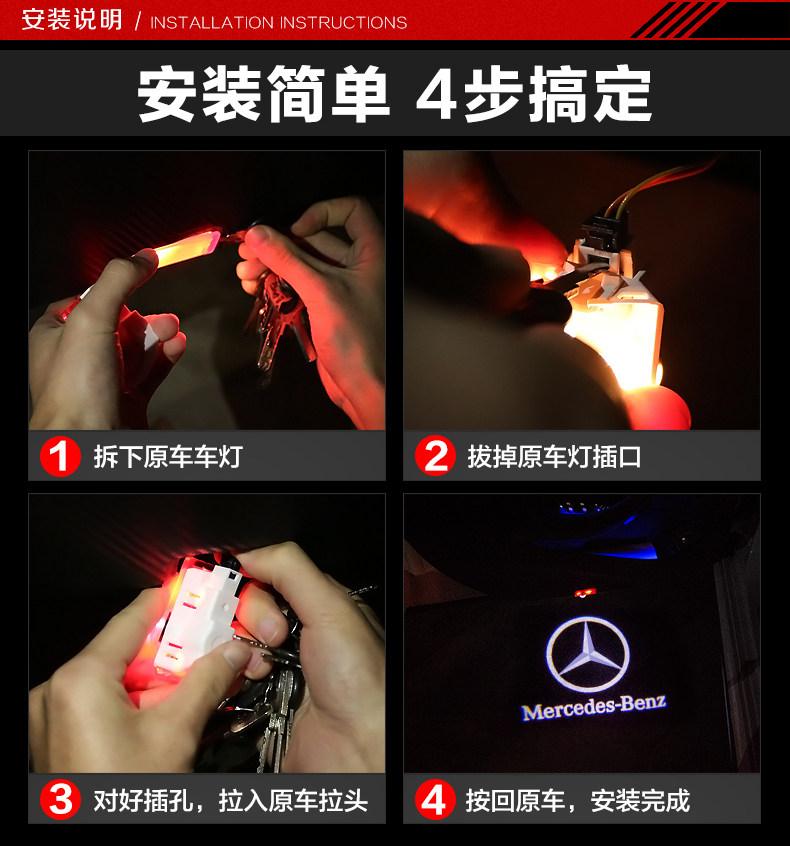 安装说明 / INSTALLATION INSTRUCTIONS

安装简单 4步搞定

1 拆下原车车灯

2 拔掉原车灯插口

3 对好插孔，拉入原车拉头

Mercedes-Benz

4 按回原车，安装完成