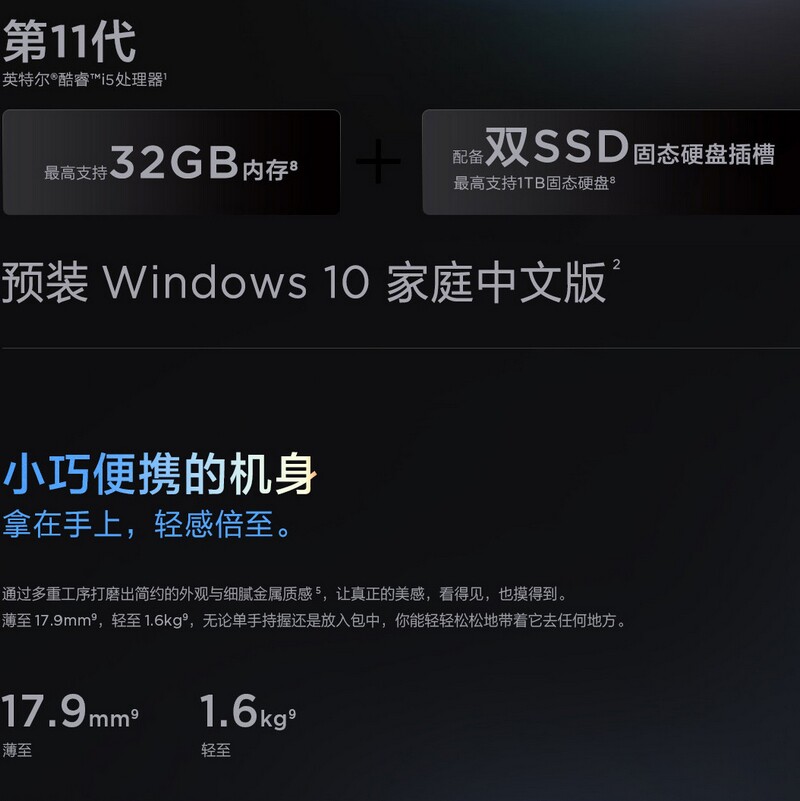 第11代
英特尔®酷睿™i5处理器$^1$

最高支持32GB内存$^8$

+

配备双SSD固态硬盘插槽
最高支持1TB固态硬盘$^8$

预装 Windows 10 家庭中文版$^2$

小巧便携的机身
拿在手上，轻感倍至。

通过多重工序打磨出简约的外观与细腻金属质感$^5$，让真正的美感，看得见，也摸得到。
薄至 17.9mm$^9$，轻至 1.6kg$^9$，无论单手持握还是放入包中，你能轻轻松松地带着它去任何地方。

17.9mm$^9$
薄至

1.6kg$^9$
轻至