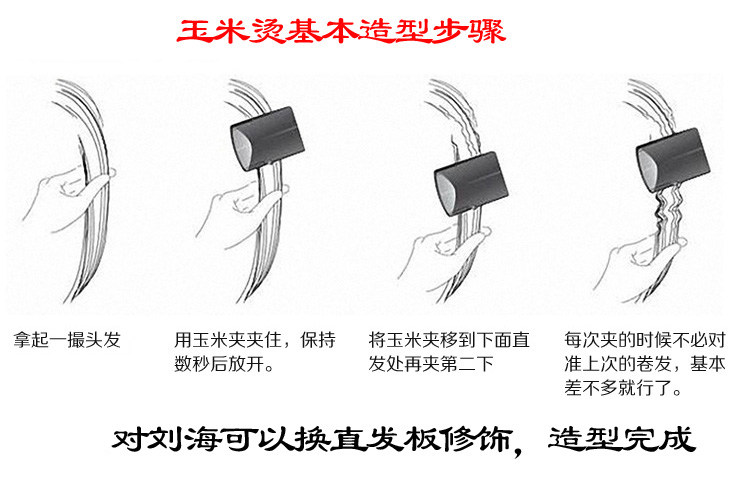 玉米烫基本造型步骤

拿起一撮头发

用玉米夹夹住，保持数秒后放开。

将玉米夹移到下面直发处再夹第二下

每次夹的时候不必对准上次的卷发，基本差不多就行了。

对刘海可以换直发板修饰，造型完成