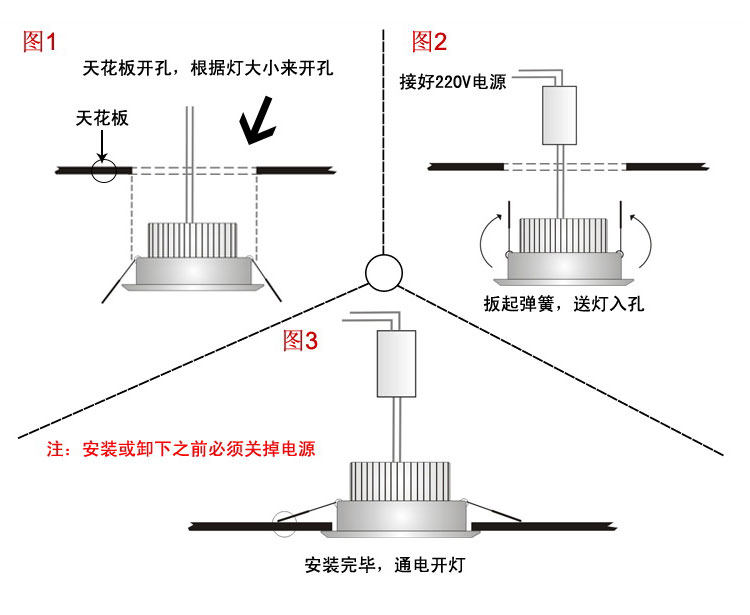 图1

天花板开孔，根据灯大小来开孔

天花板

图2

接好220V电源

扳起弹簧，送灯入孔

图3

注：安装或卸下之前必须关掉电源

安装完毕，通电开灯