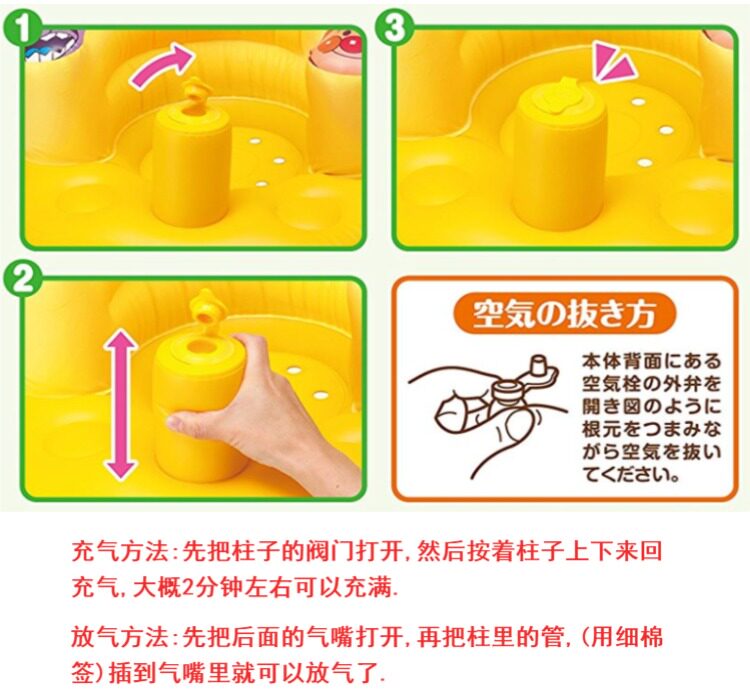 1

3

2

空気の抜き方

本体背面にある空気栓の外弁を開き図のように根元をつまみながら空気を抜いてください。

充气方法:先把柱子的阀门打开,然后按着柱子上下来回充气,大概2分钟左右可以充满.

放气方法:先把后面的气嘴打开,再把柱里的管,(用细棉签)插到气嘴里就可以放气了.