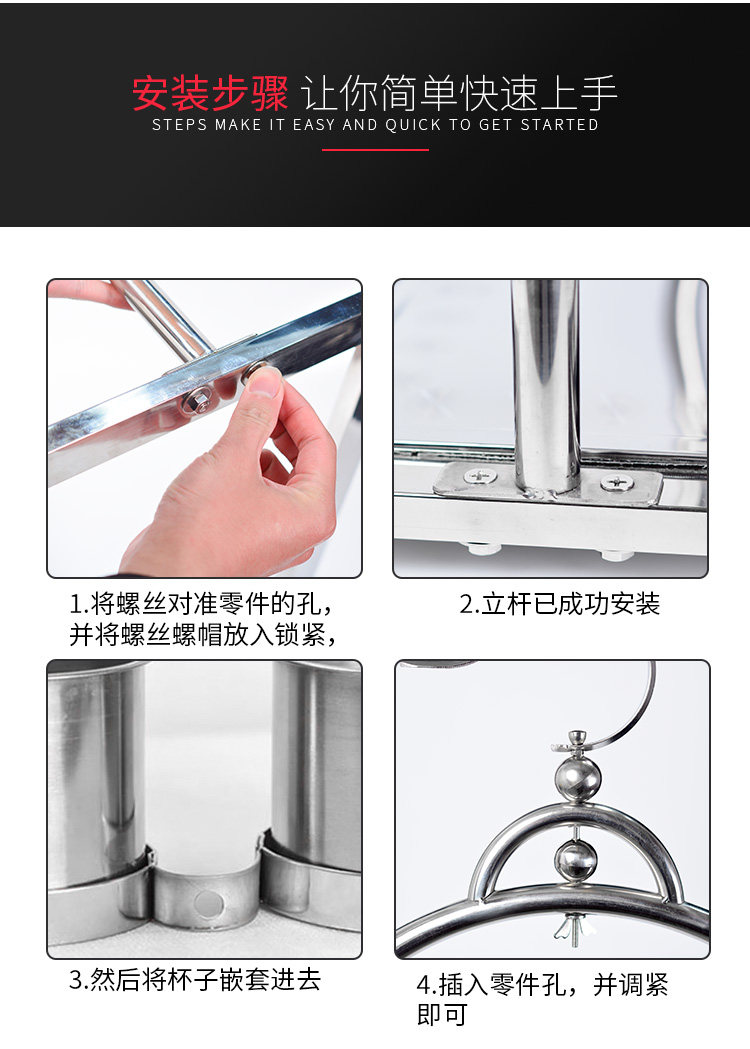 安装步骤 让你简单快速上手
STEPS MAKE IT EASY AND QUICK TO GET STARTED

1.将螺丝对准零件的孔，并将螺丝螺帽放入锁紧，

2.立杆已成功安装

3.然后将杯子嵌套进去

4.插入零件孔，并调紧即可