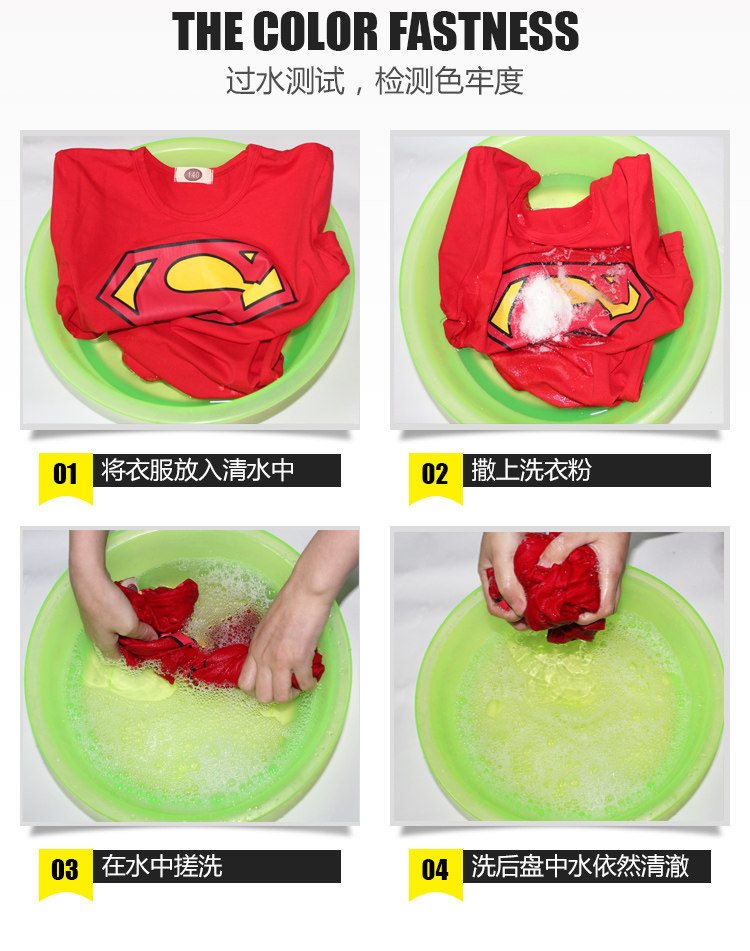 THE COLOR FASTNESS
过水测试，检测色牢度

140

01 将衣服放入清水中

02 撒上洗衣粉

03 在水中搓洗

04 洗后盘中水依然清澈