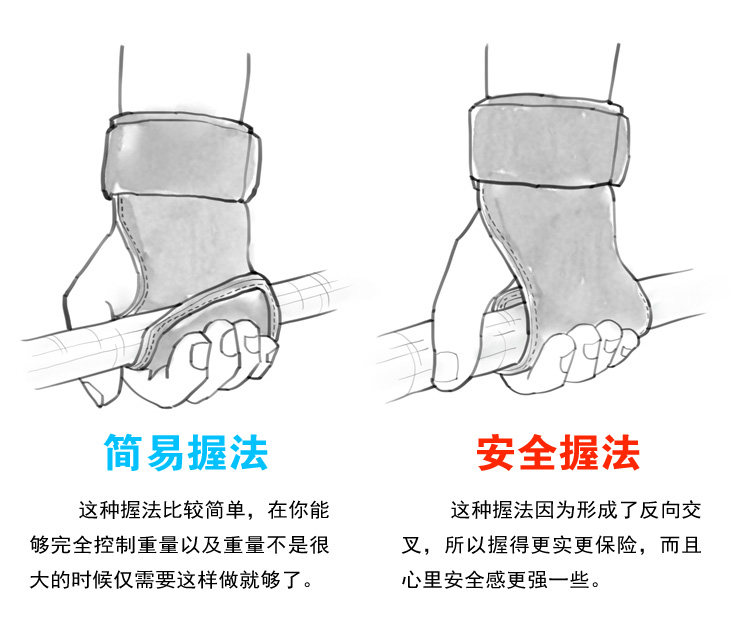 简易握法

这种握法比较简单，在你能够完全控制重量以及重量不是很大的时候仅需要这样做就够了。

安全握法

这种握法因为形成了反向交叉，所以握得更实更保险，而且心里安全感更强一些。